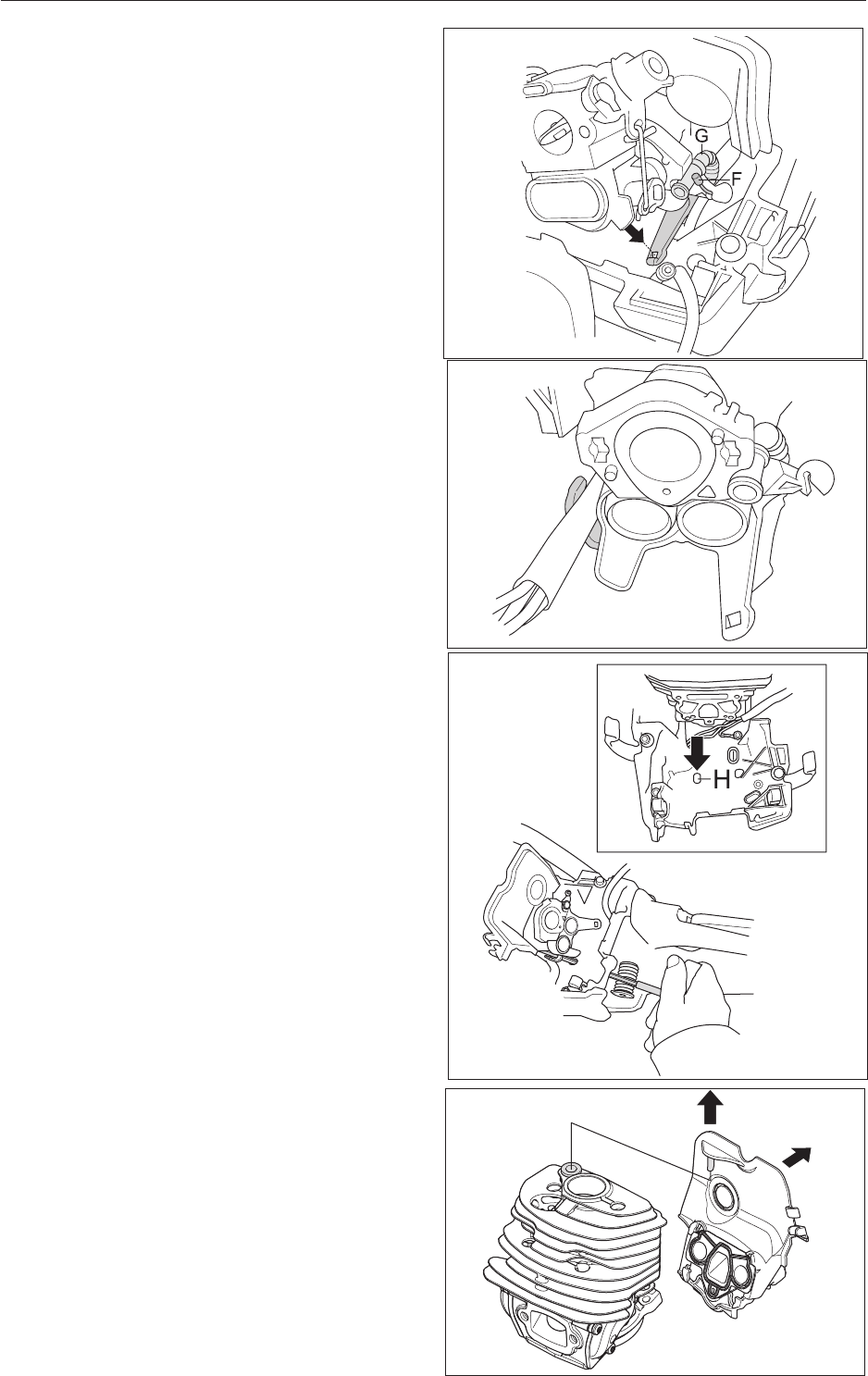 G
F

H