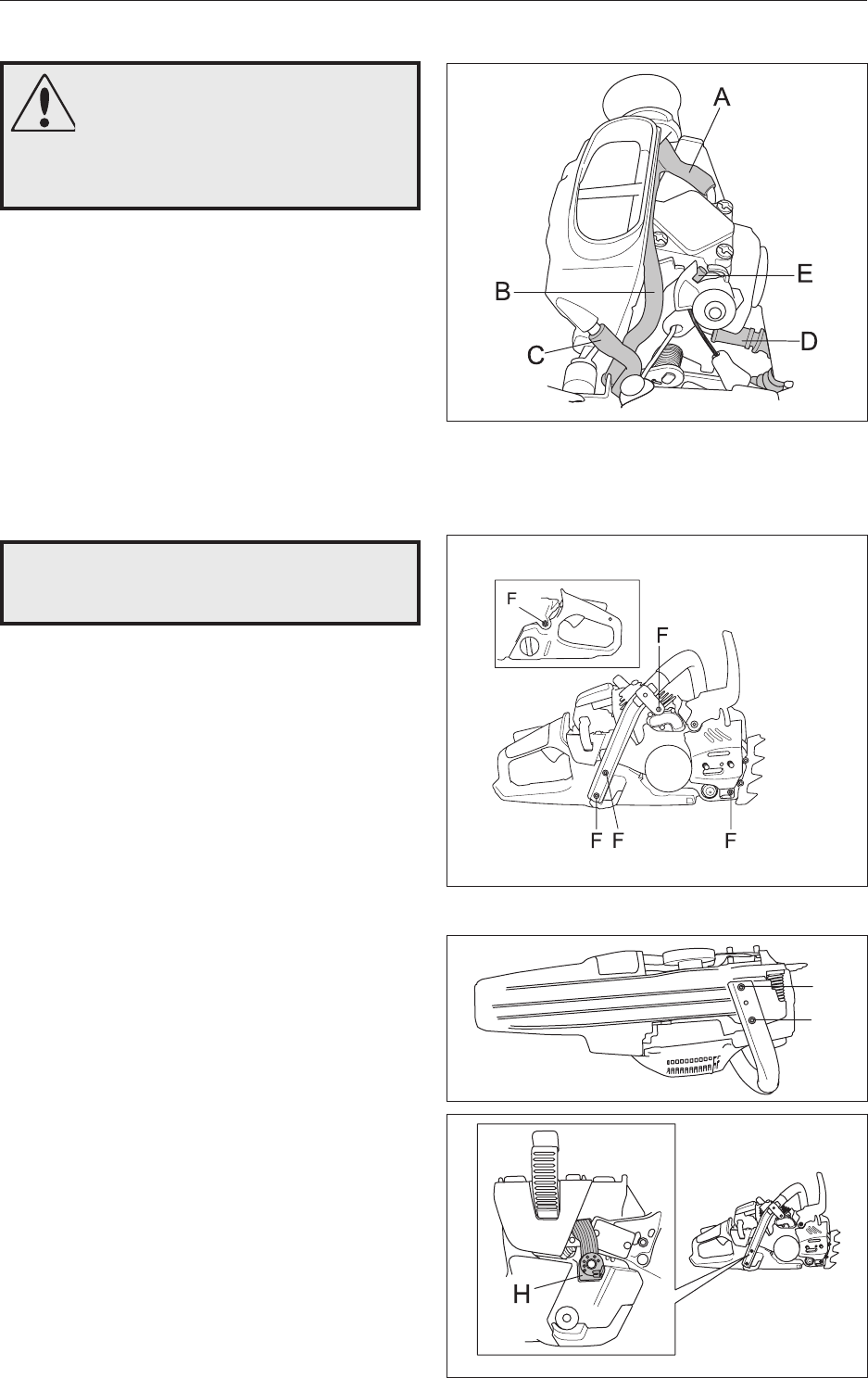 A

E

B

D

C

F

F

F F F

H