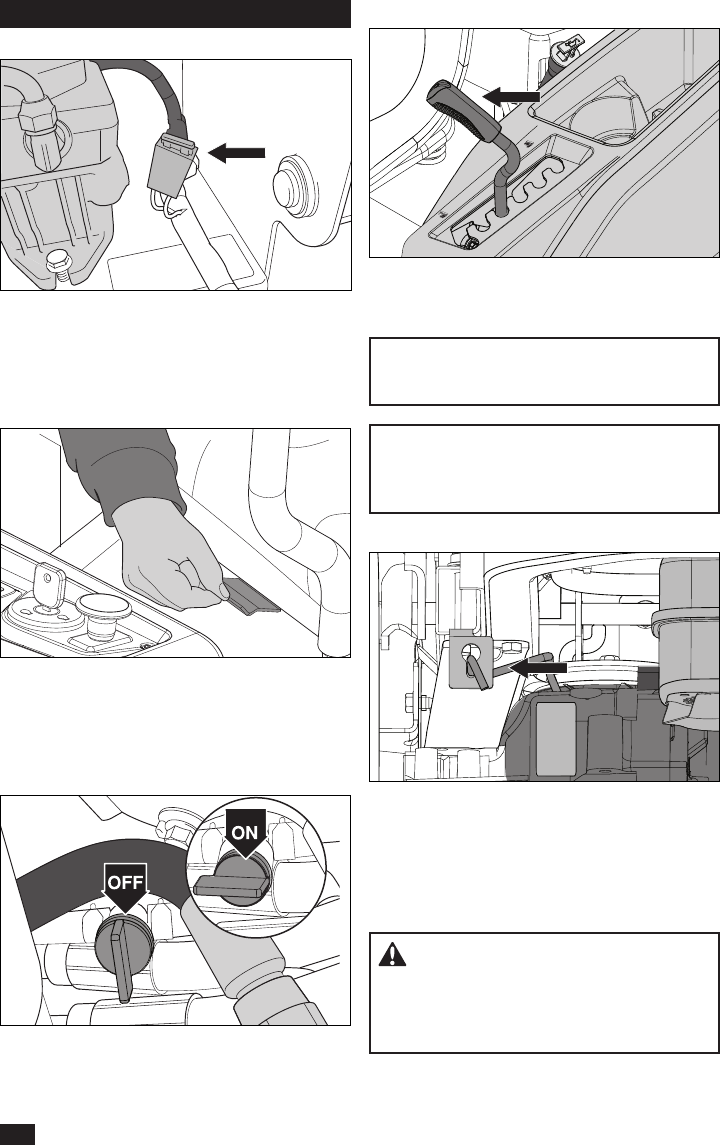 ON

OFF