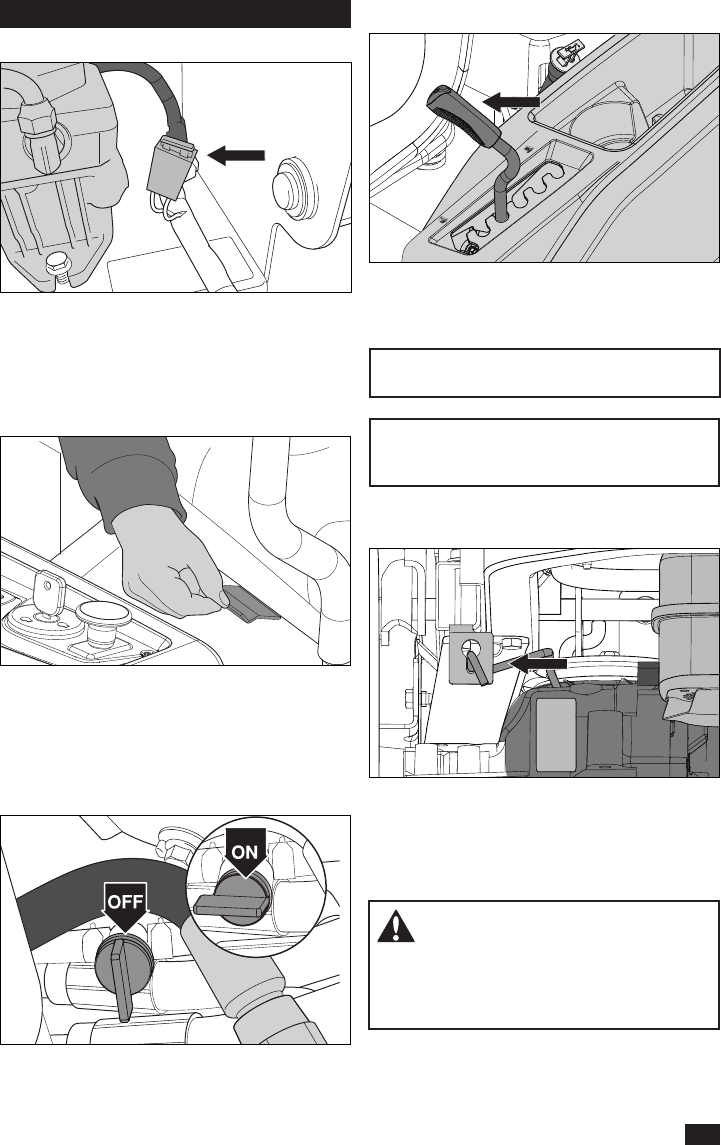 ON

OFF