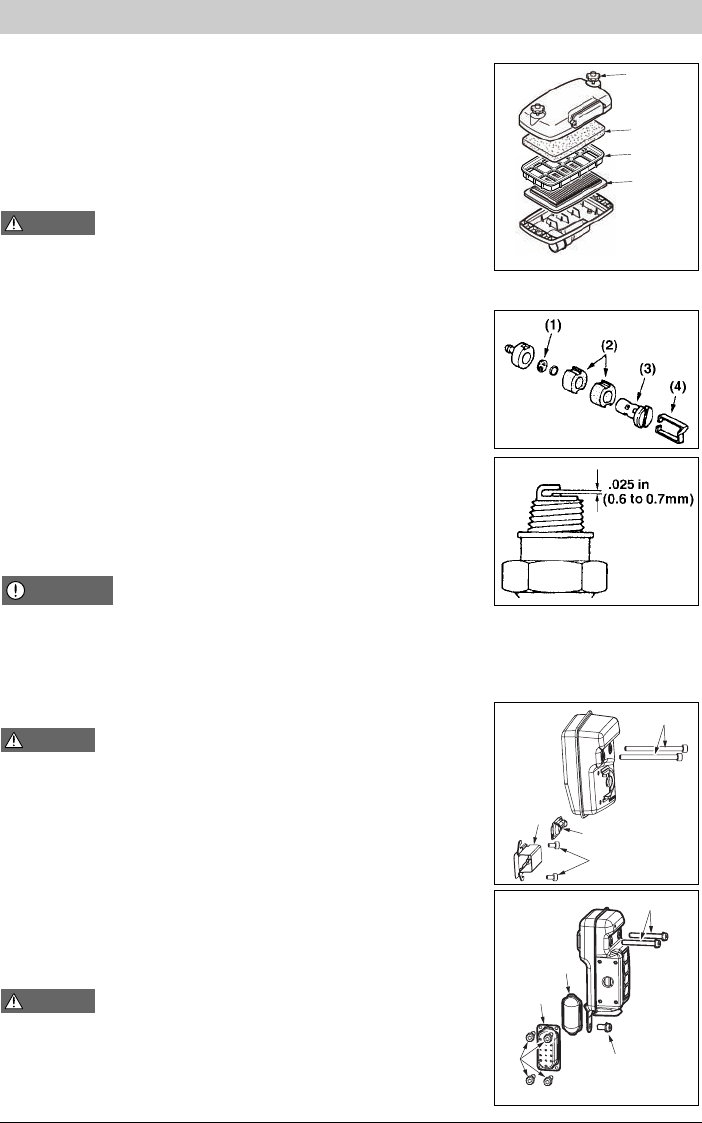 (1)

(2)

(3)

(4)

.025 in
(0.6 to 0.7mm)