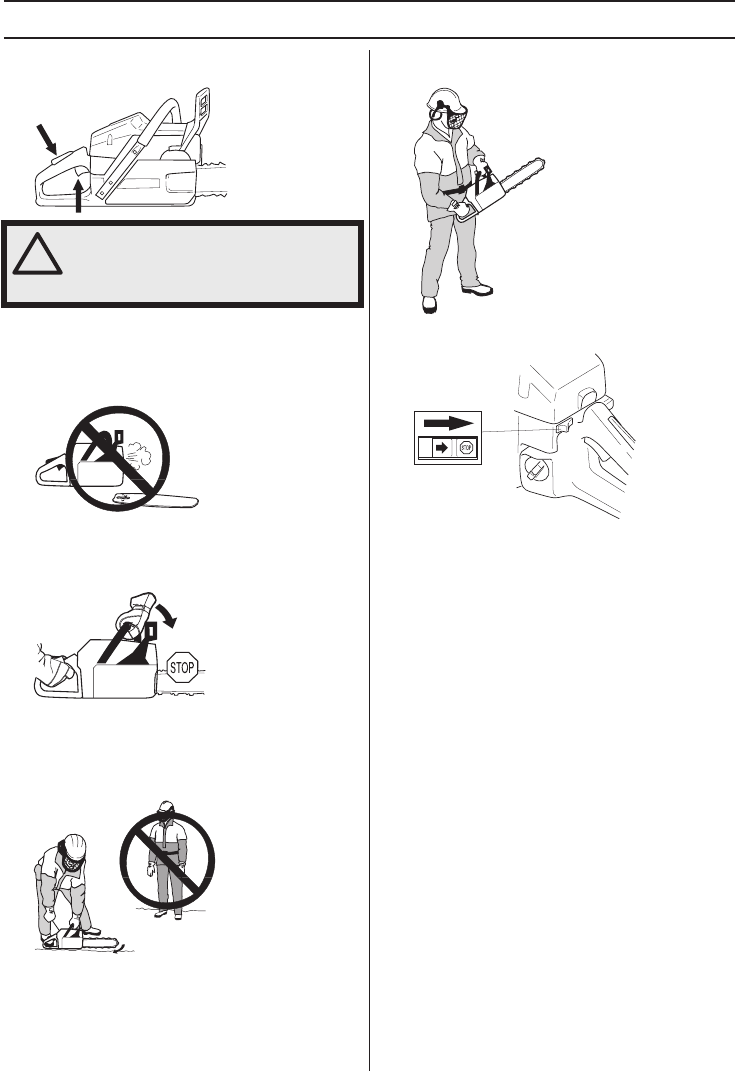 STOP

STOP