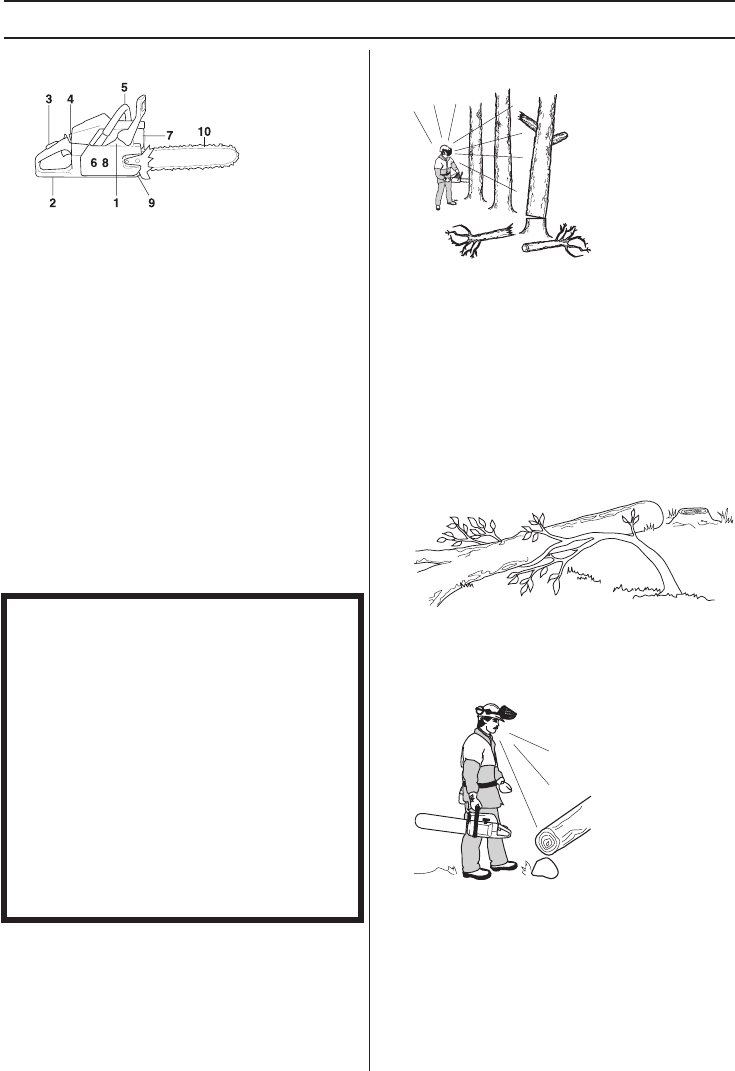 3
4
5
7
10
6 8
2
1
9