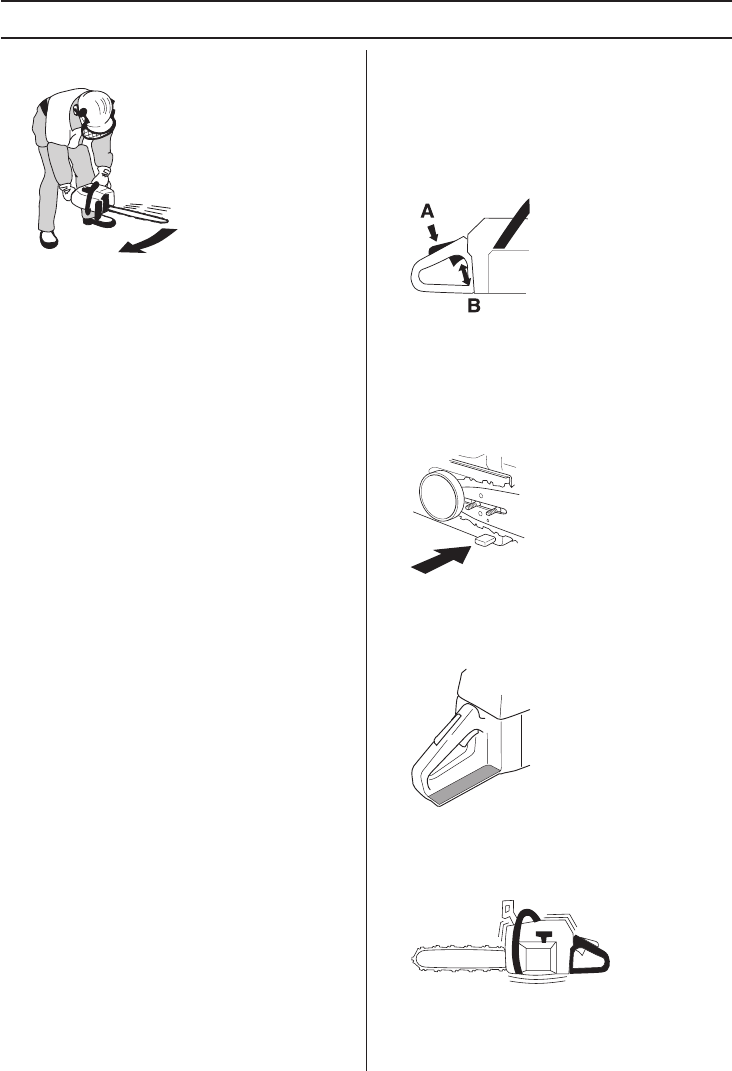 A

B