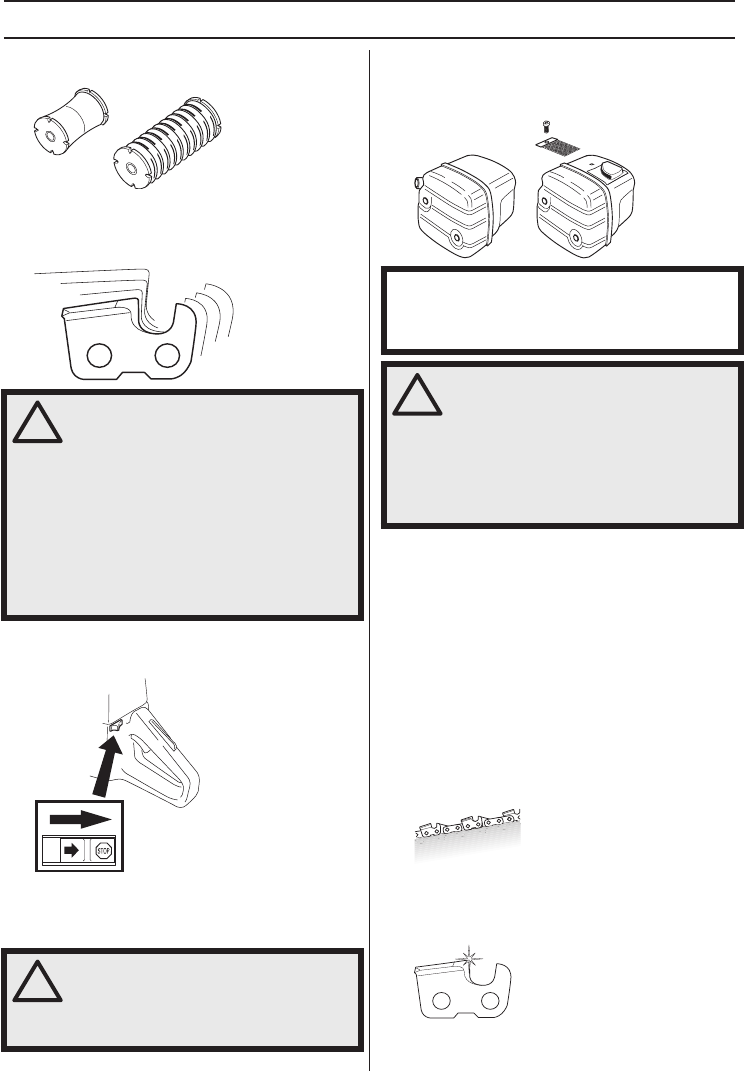 STOP