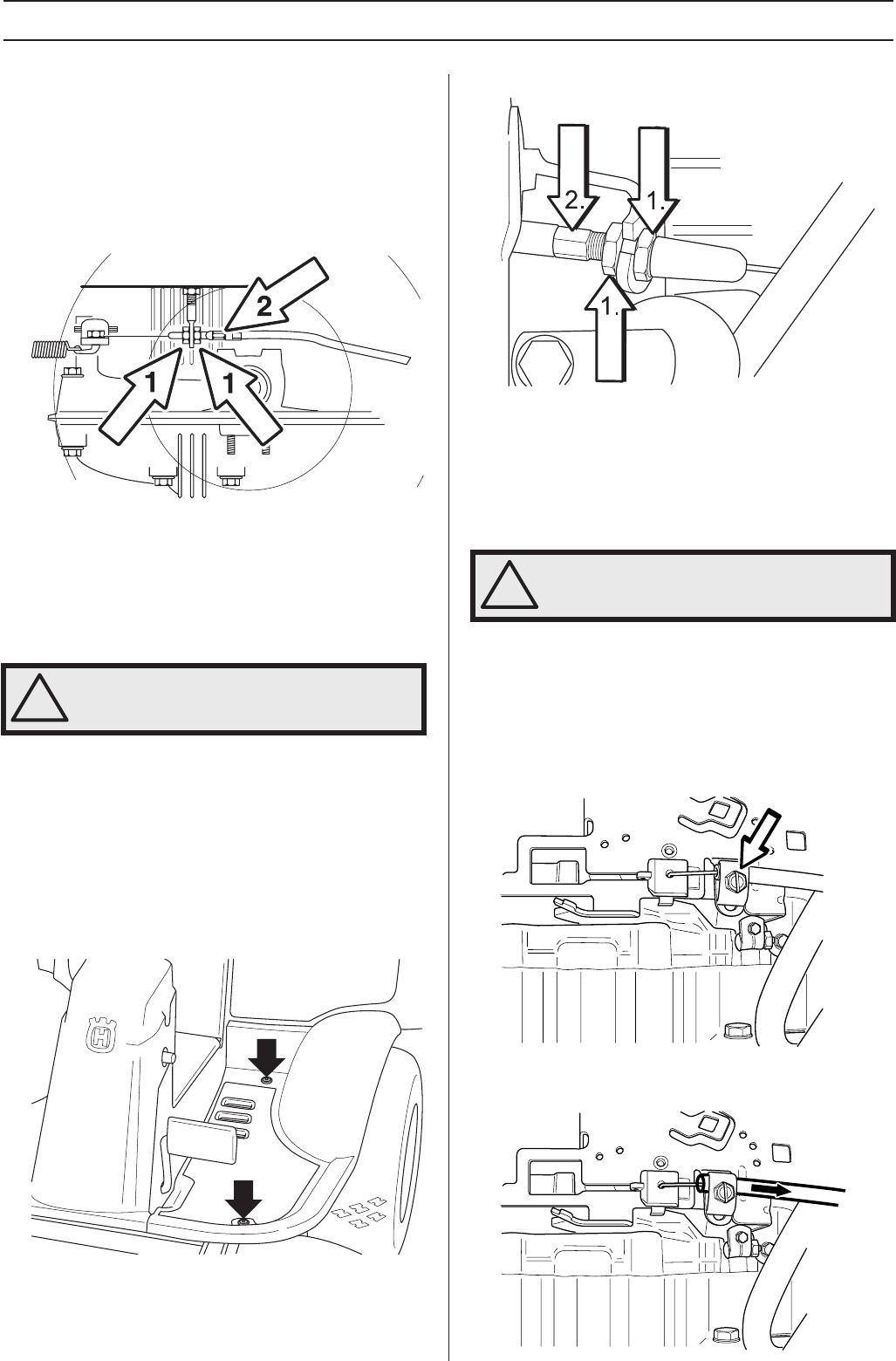 2

1 1

2. 1.

1.