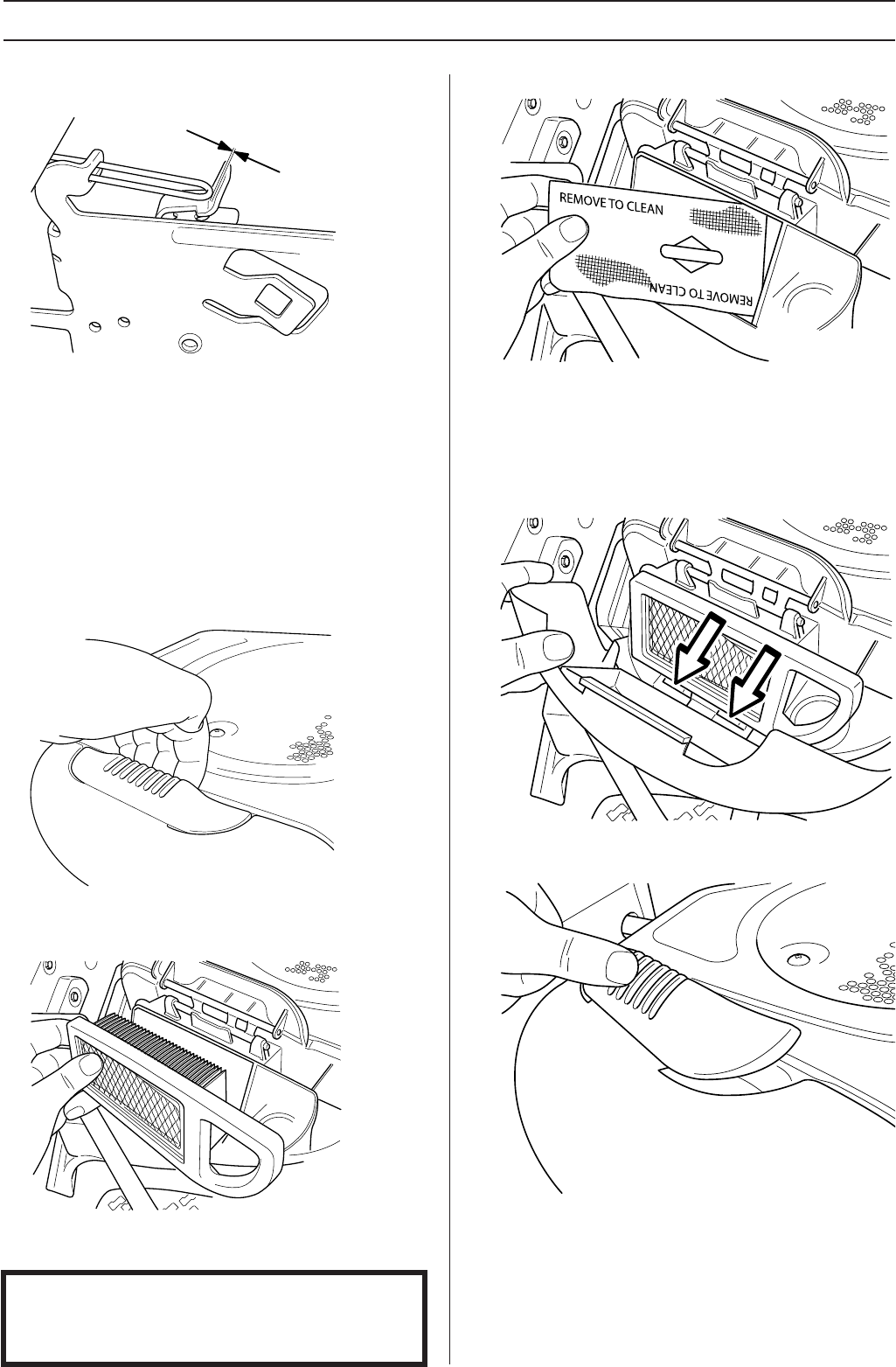 REMOVE TO CLEAN

REMOVE TO CLEAN