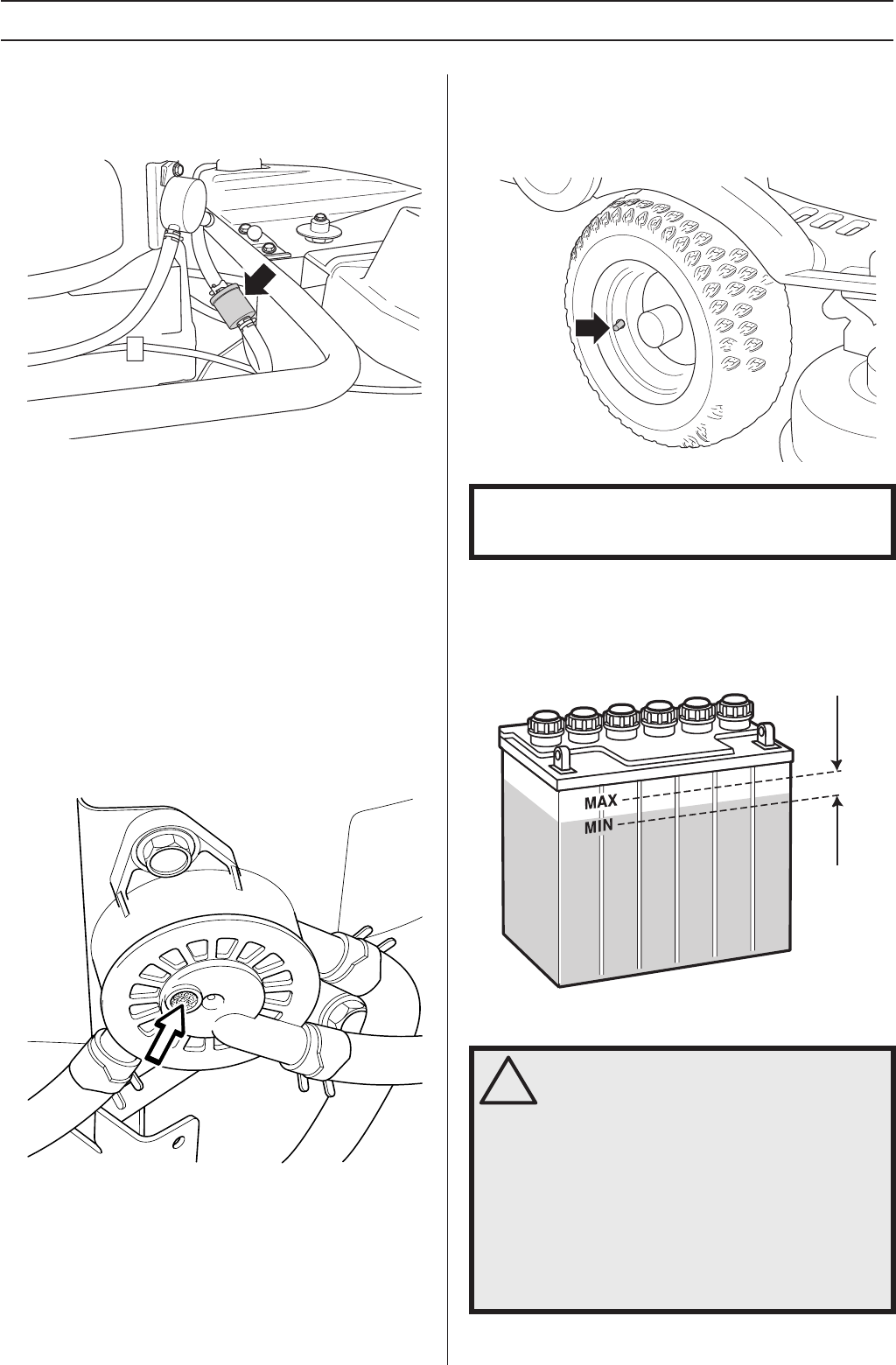 MAX
MIN