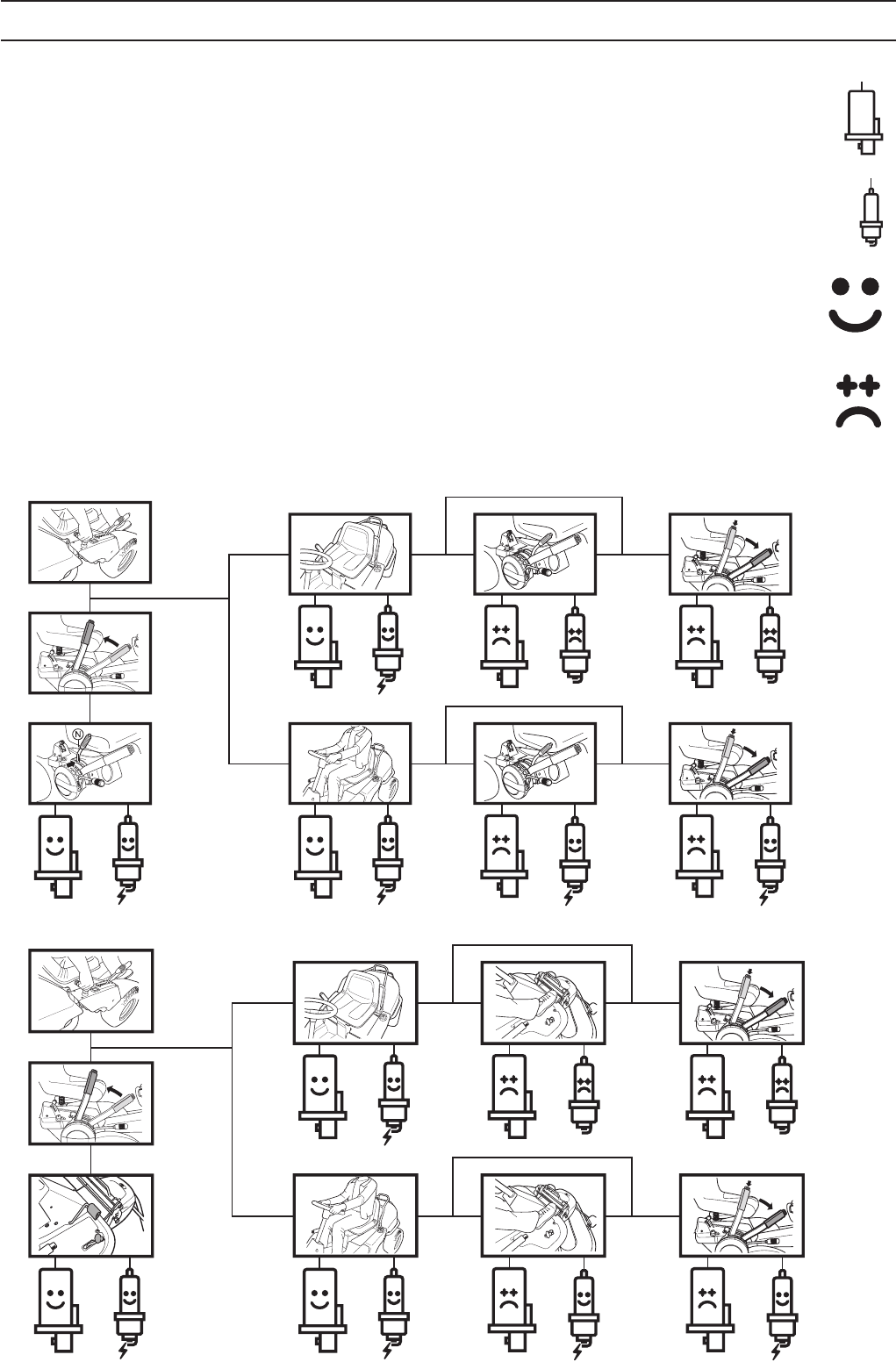 N