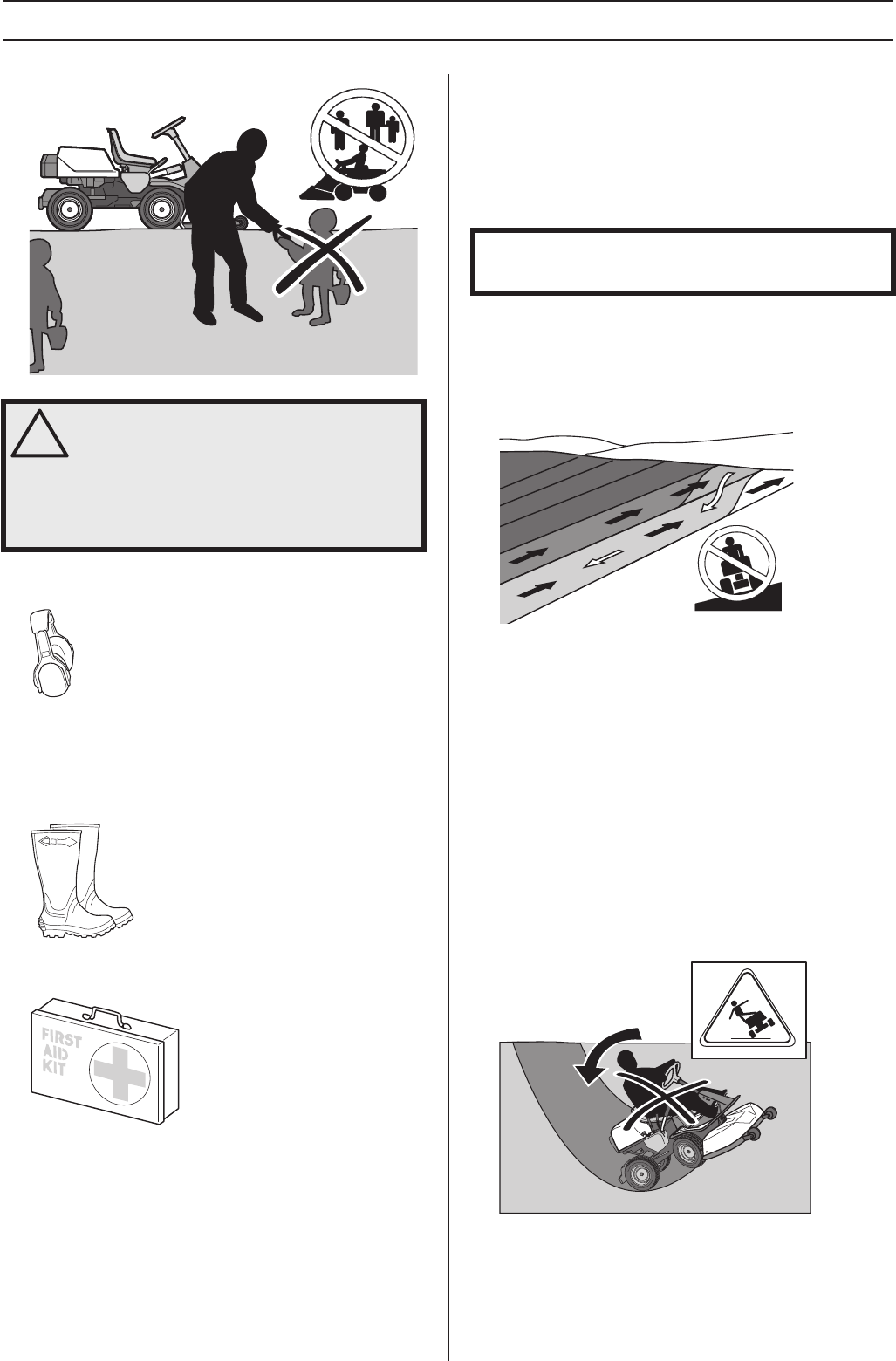 FIRST
AID
KIT