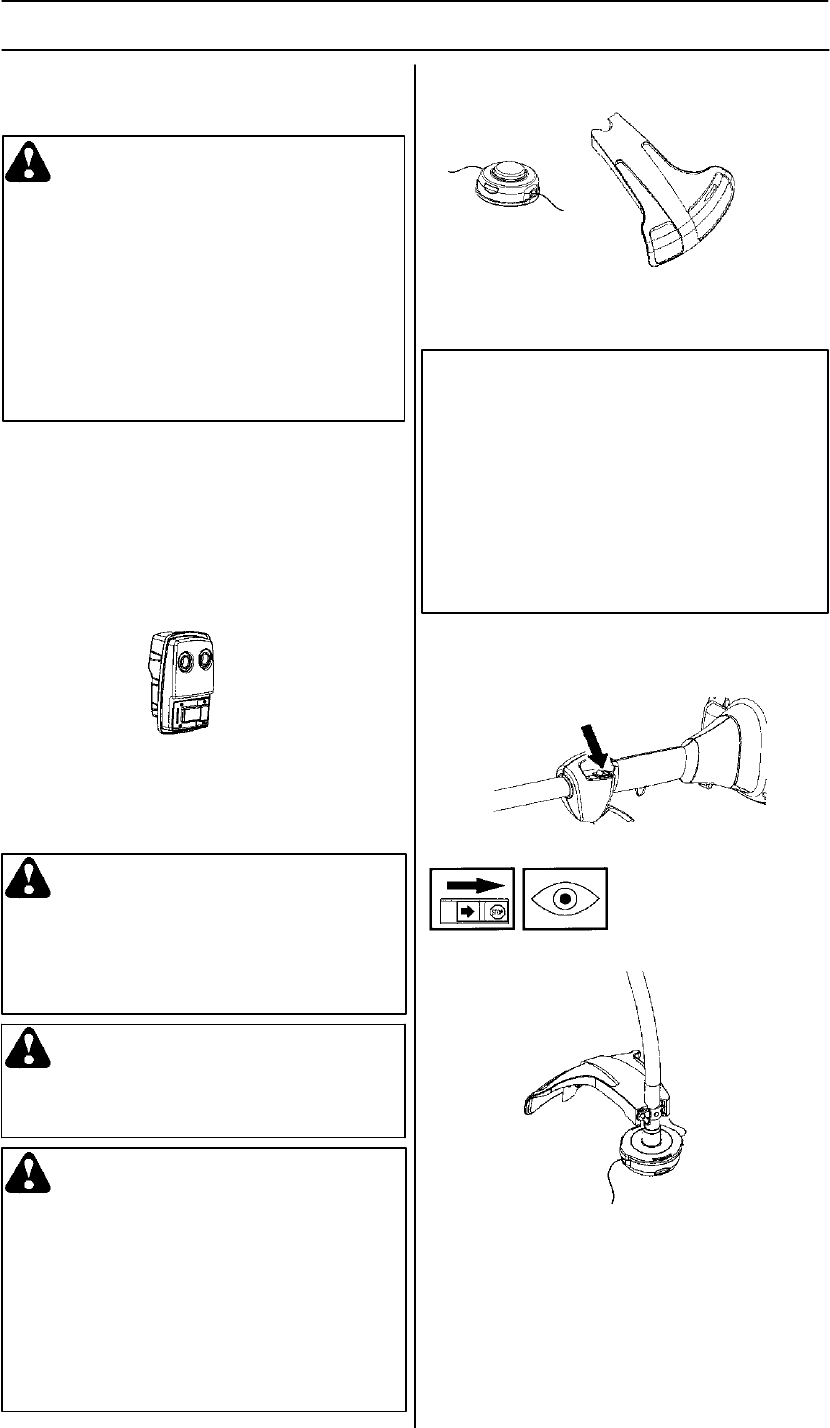 STOP