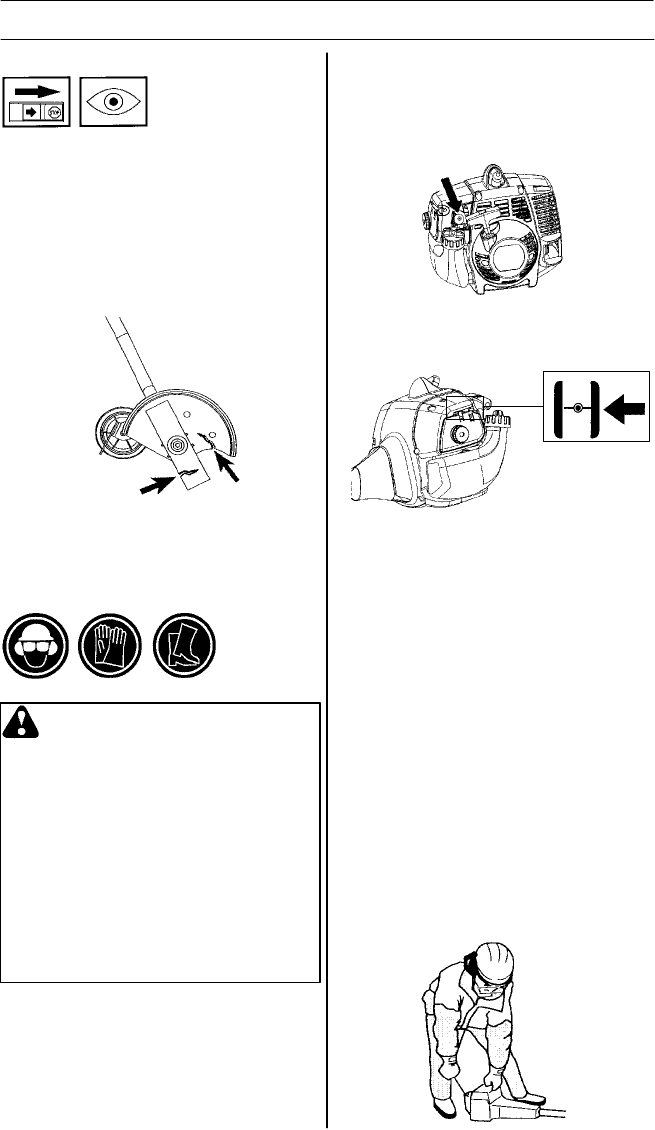 STOP