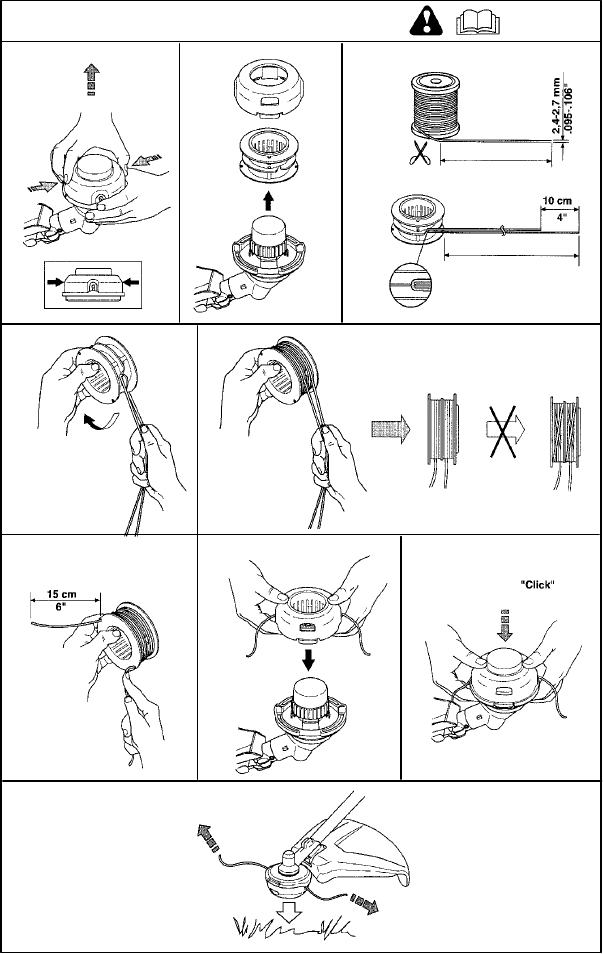 2,4-2,7 mm
.095-.106"

10 cm
4"

15 cm
6"

"Click"