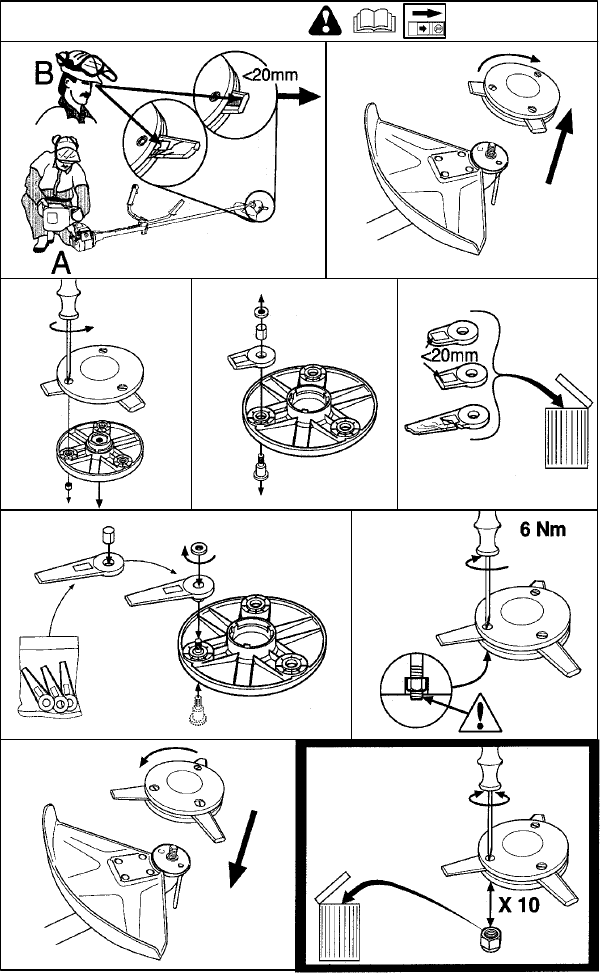 B
<20mm
A
<20mm
6 Nm
X 10