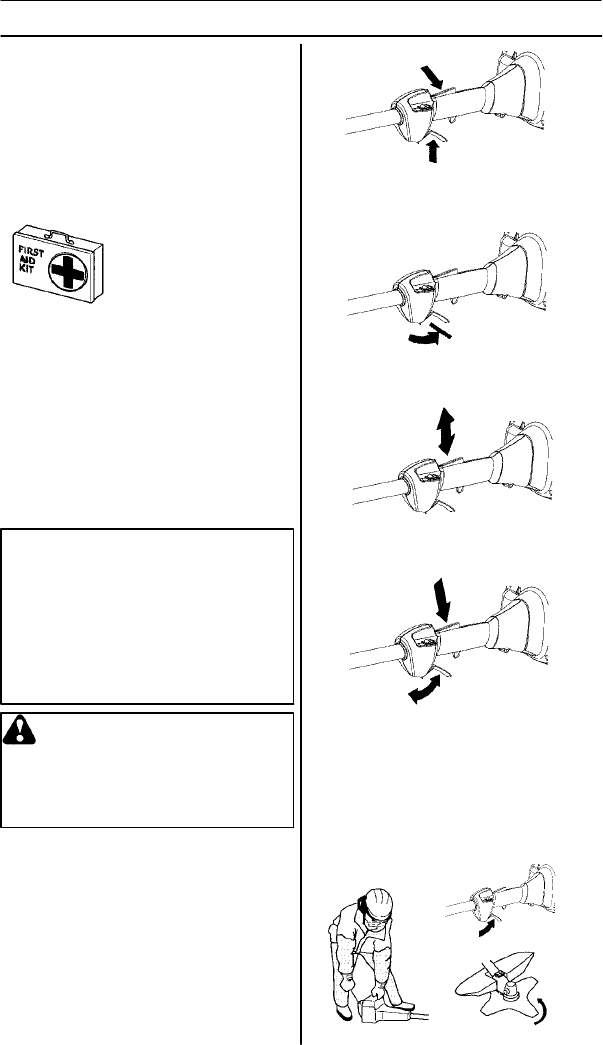 FIRST AID KIT