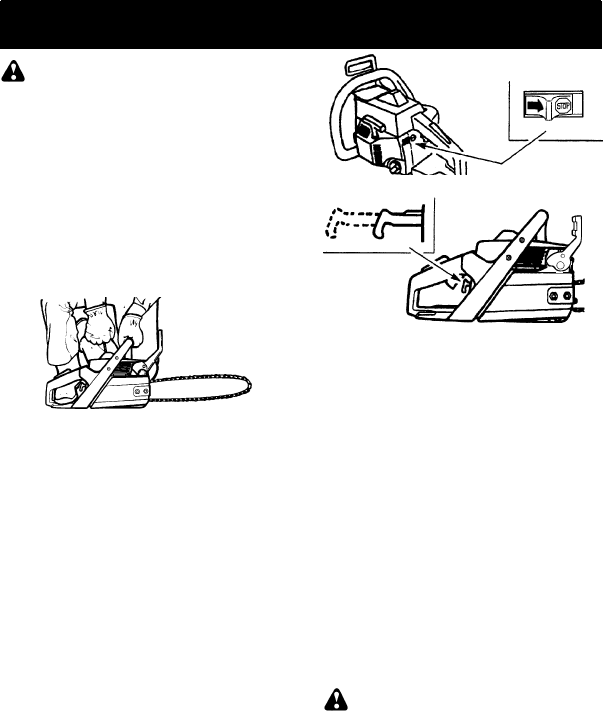 STOP