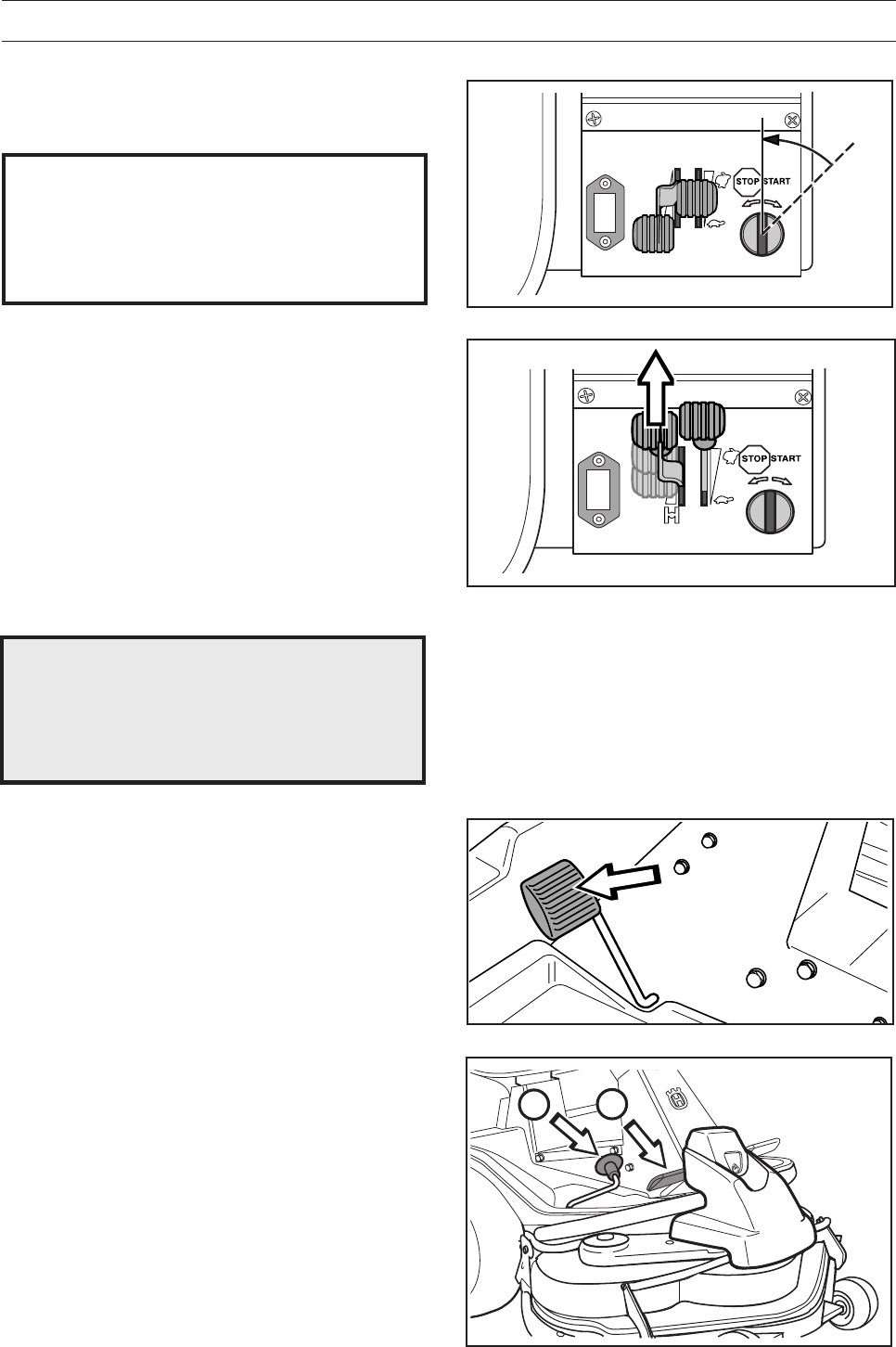 STOP START

STOP START