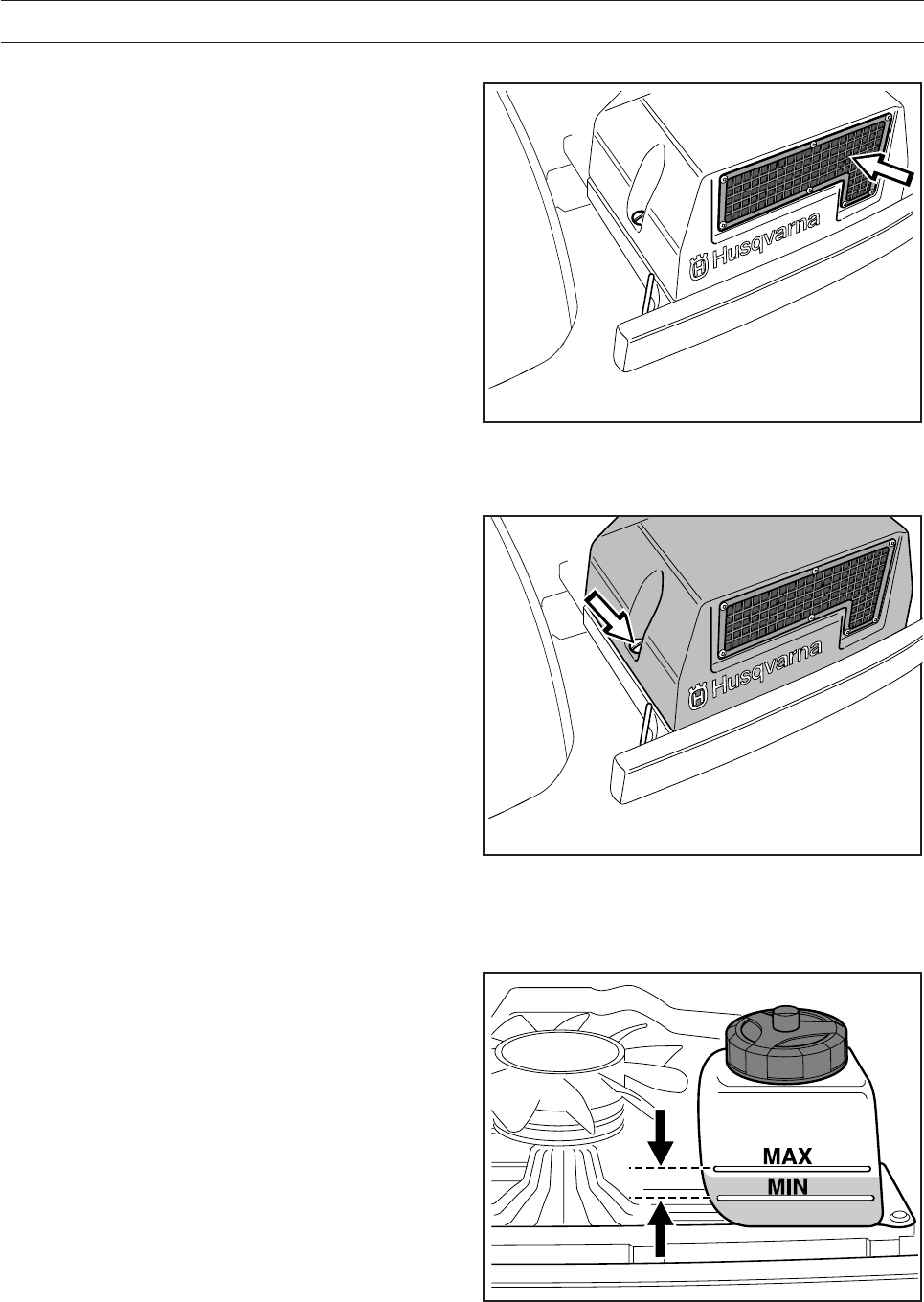 Husqvarna

Husqvarna

MAX
MIN