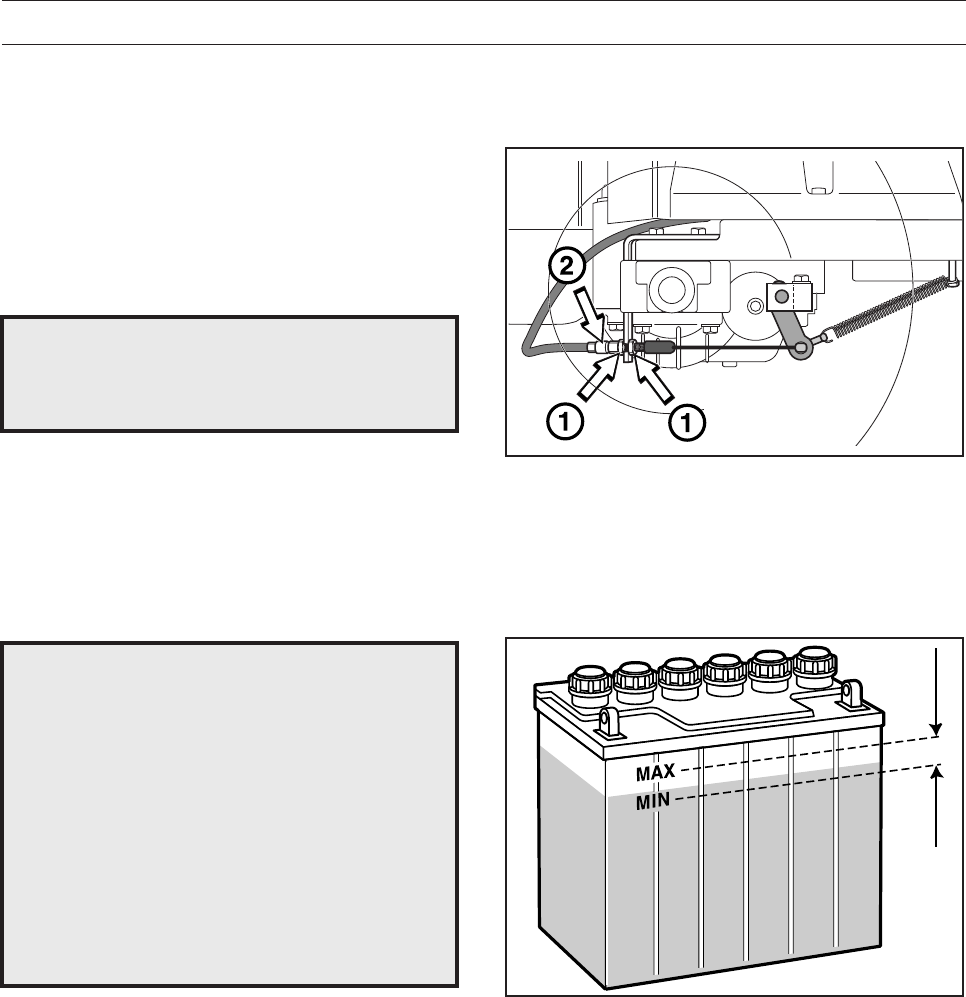 2

1 1

MAX
MIN