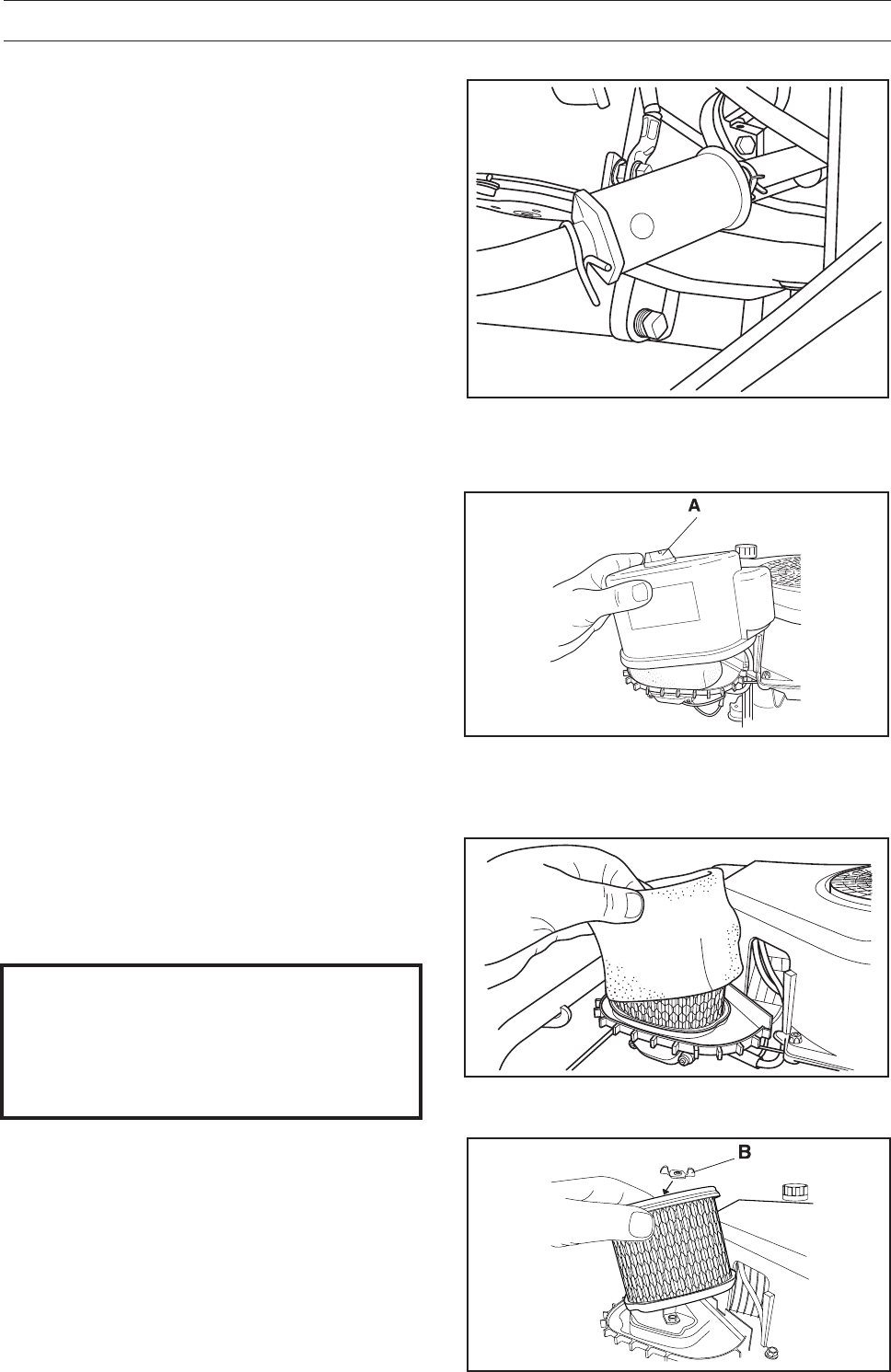 A

B