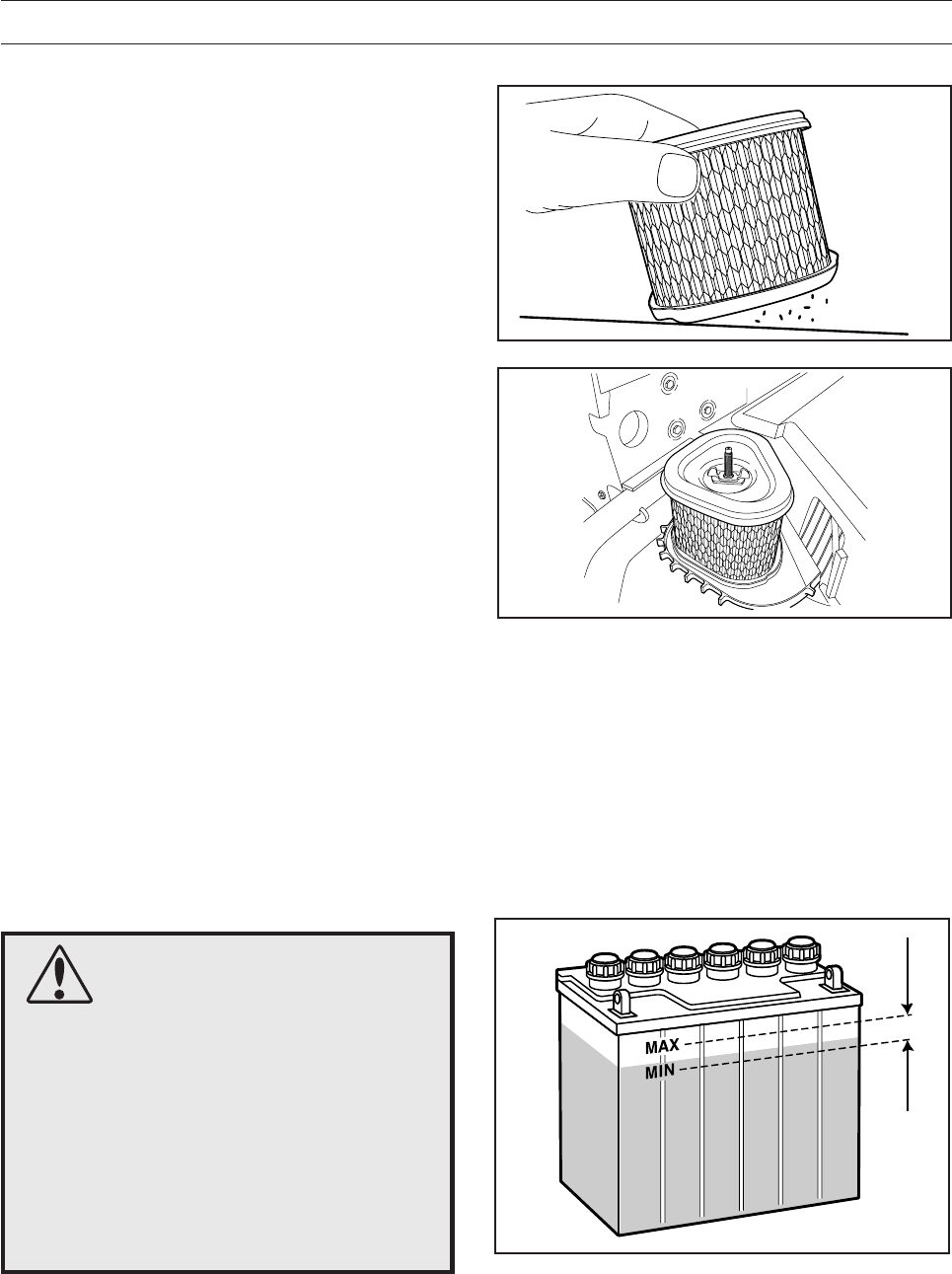 MAX
MIN