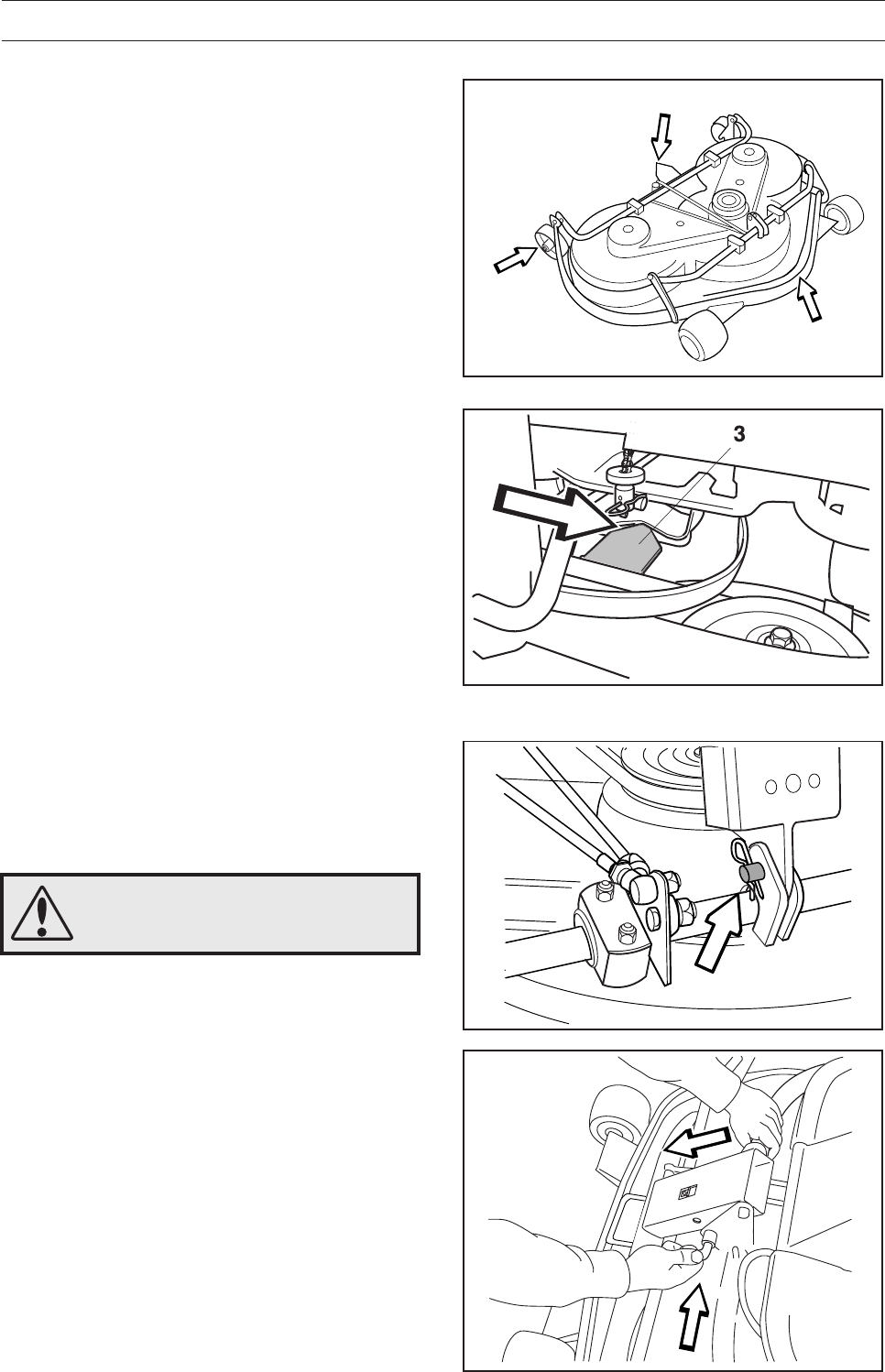 3