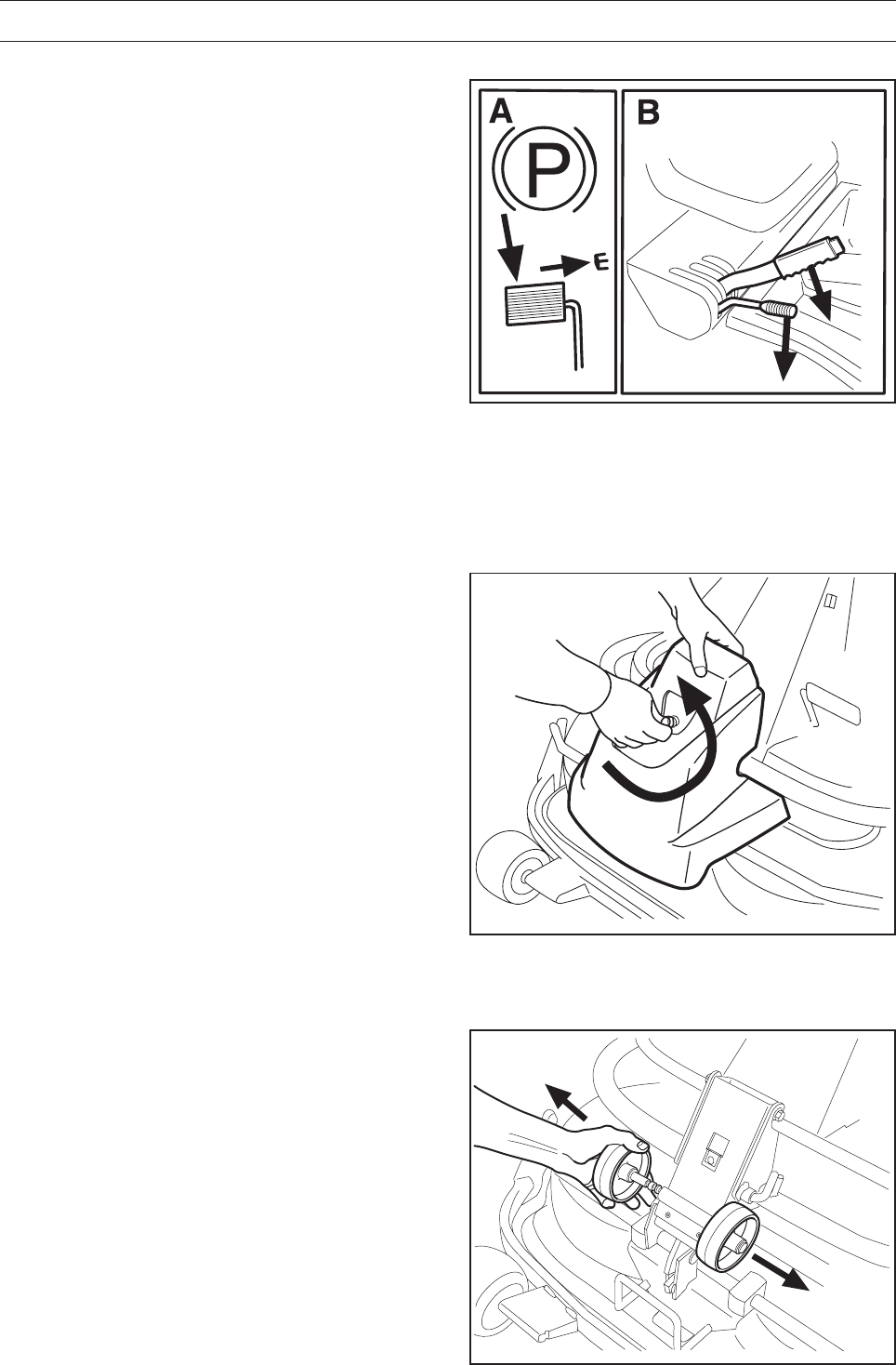 A

P

E

B