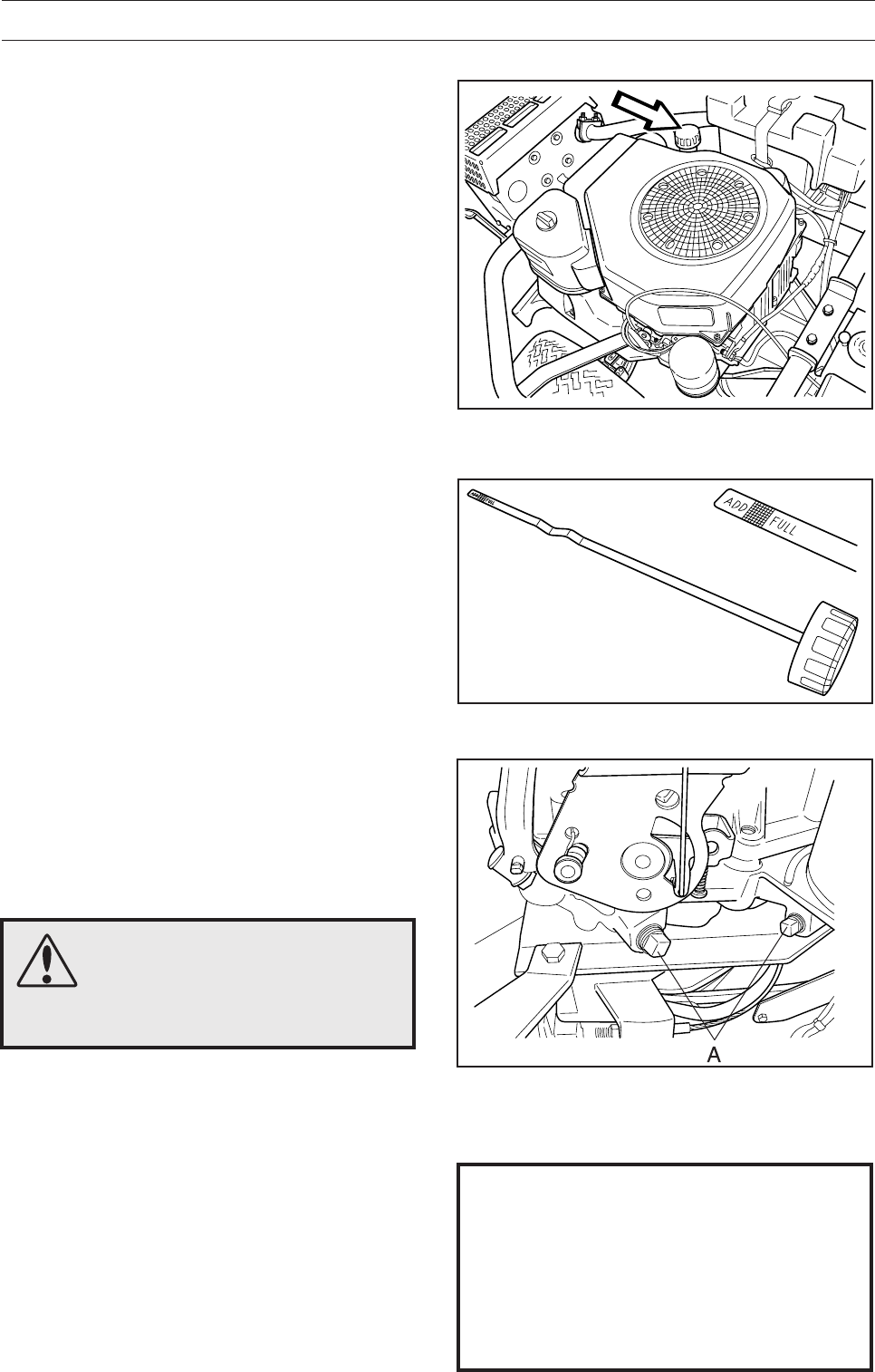 ADD FULL

A