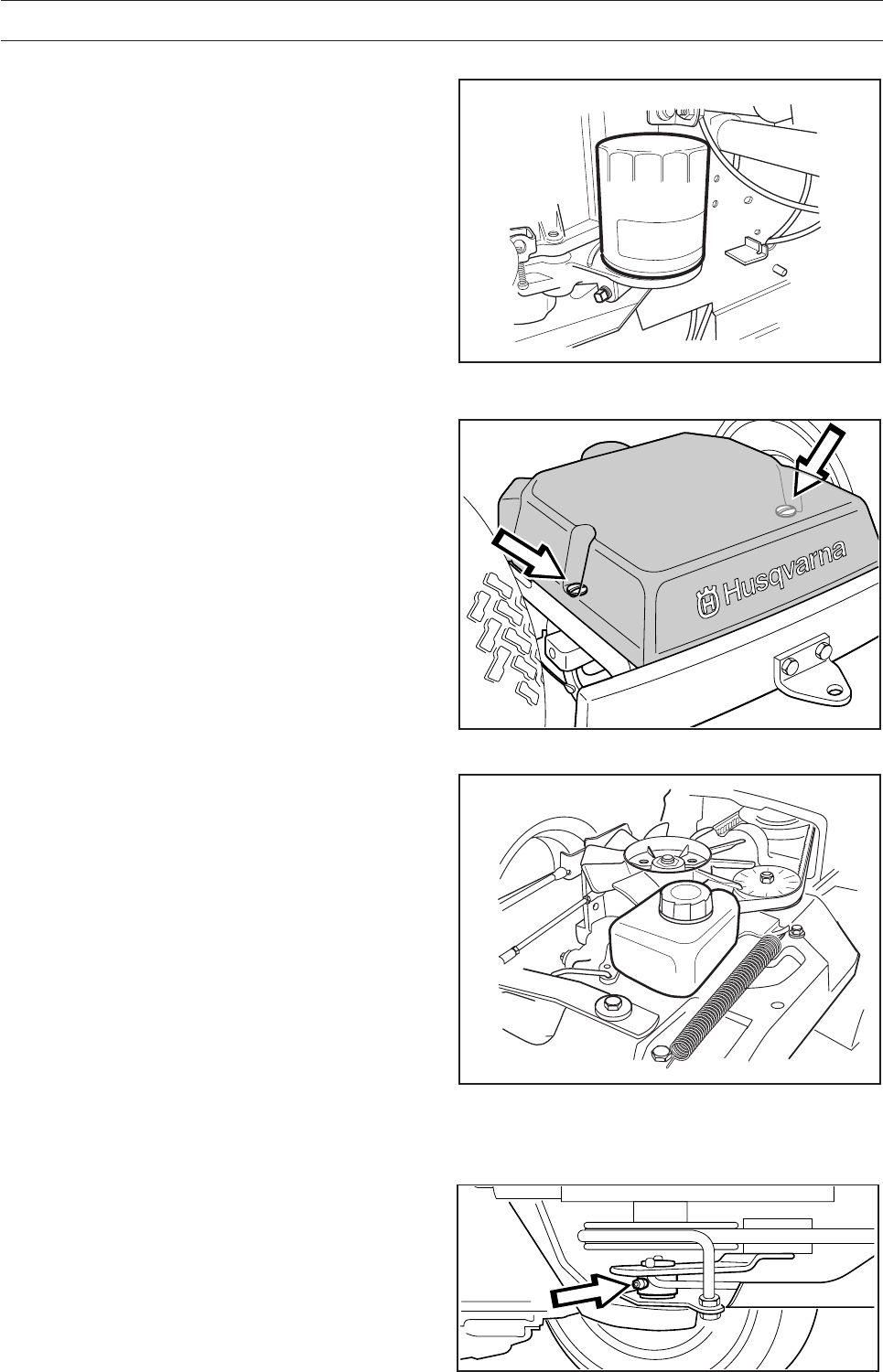 Husqvarna