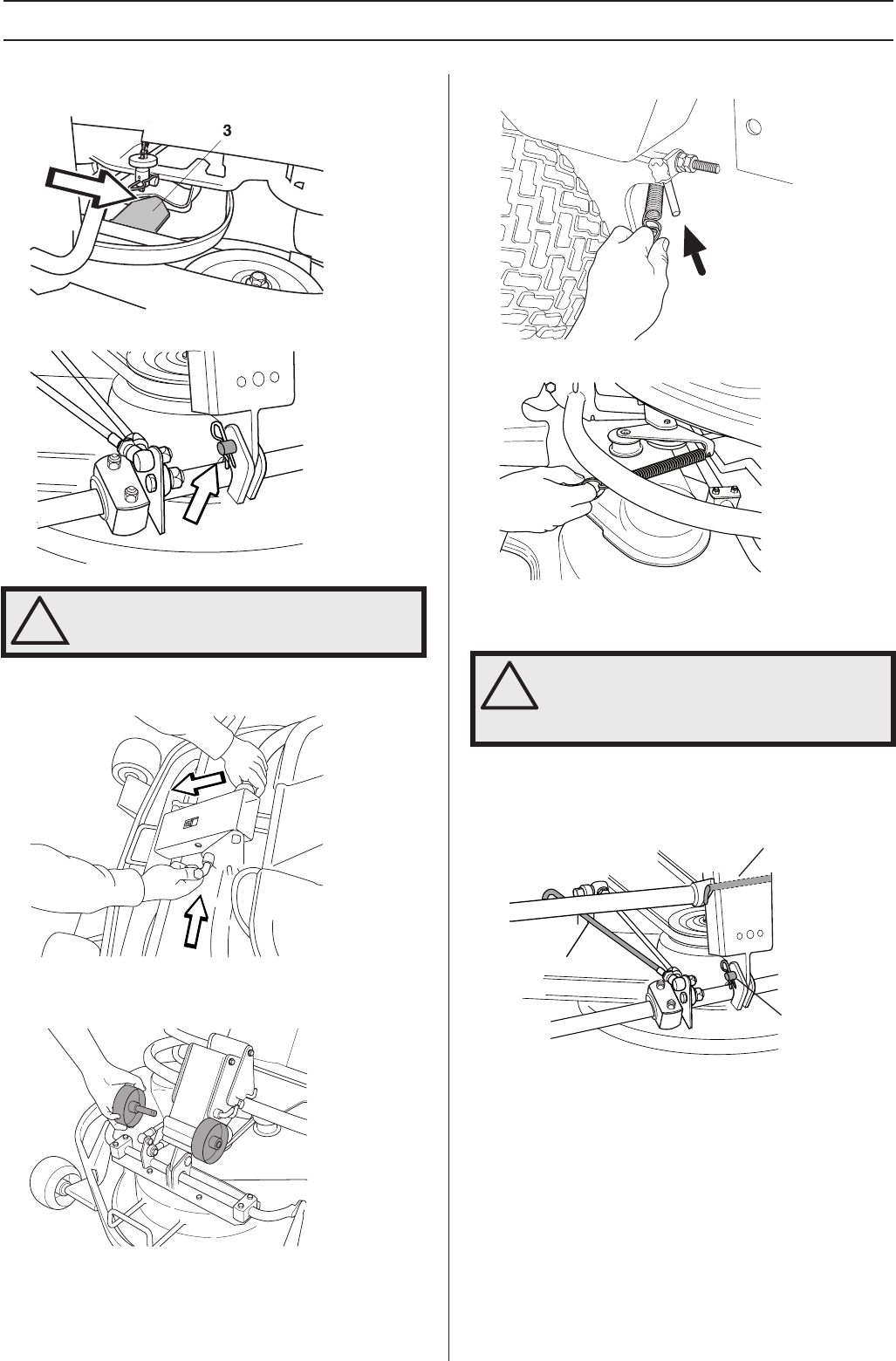 3