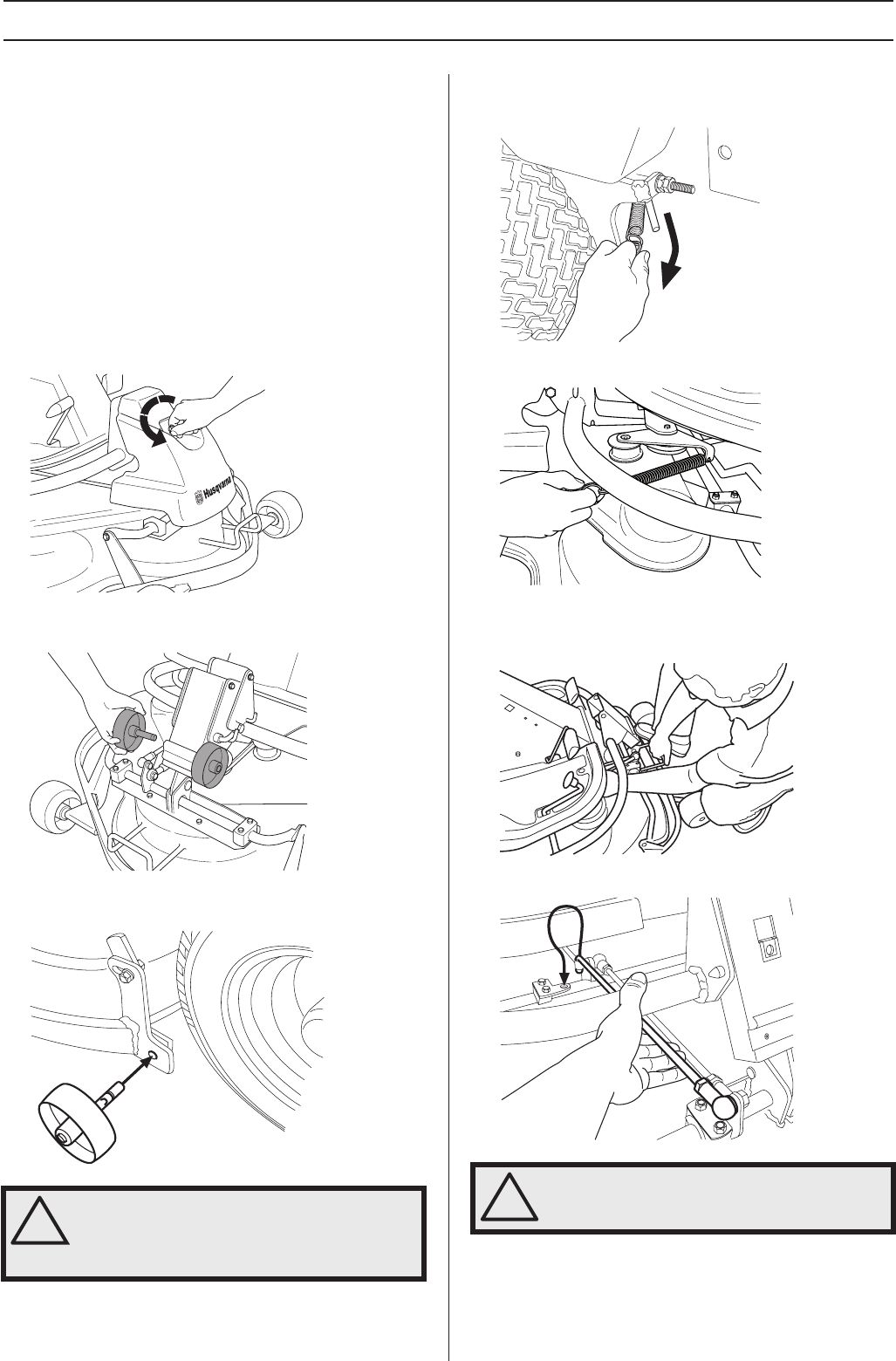 Husqvarna