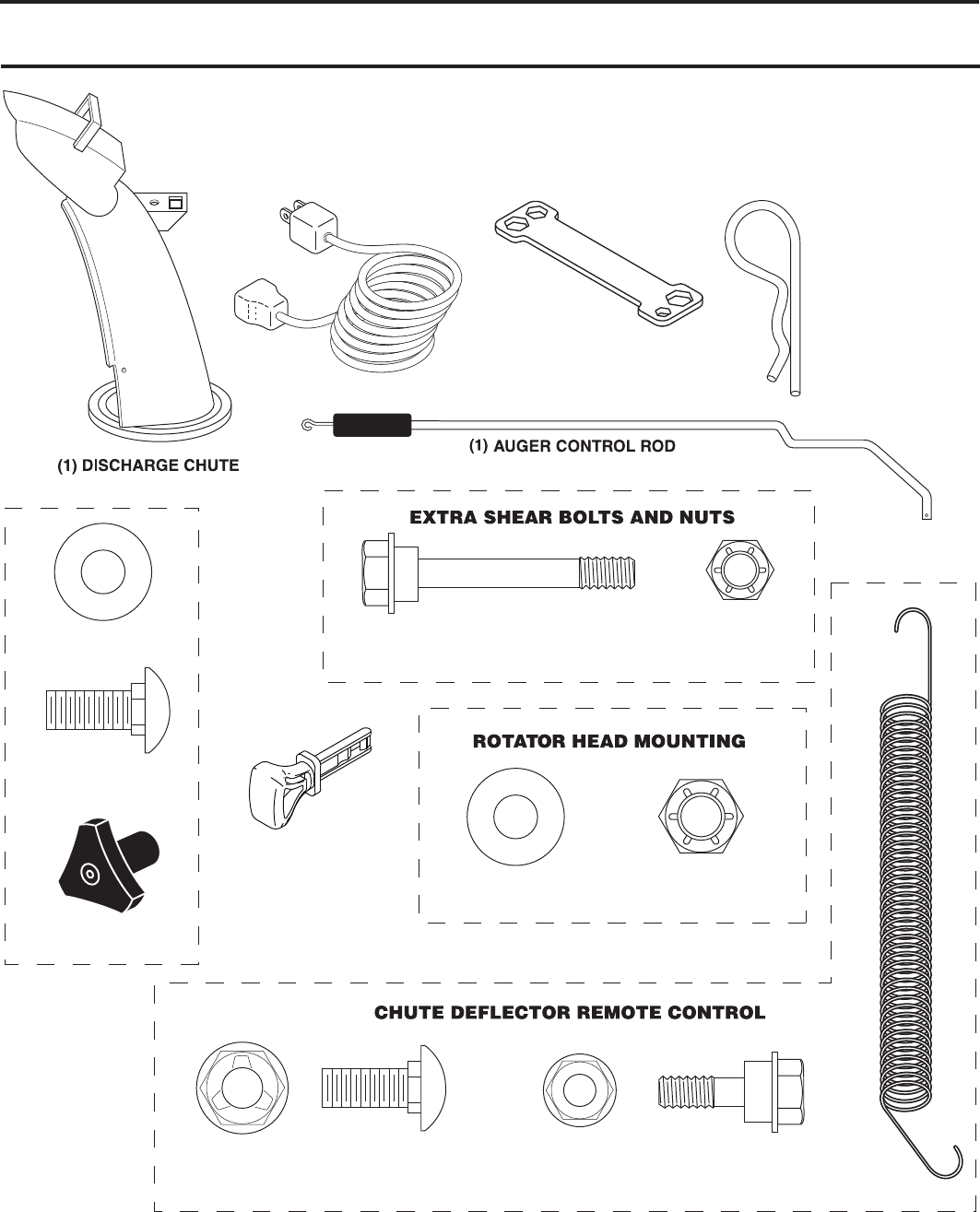 (1) DISCHARGE CHUTE

(1) AUGER CONTROL ROD

EXTRA SHEAR BOLTS AND NUTS

ROTATOR HEAD MOUNTING

CHUTE DEFLECTOR REMOTE CONTROL