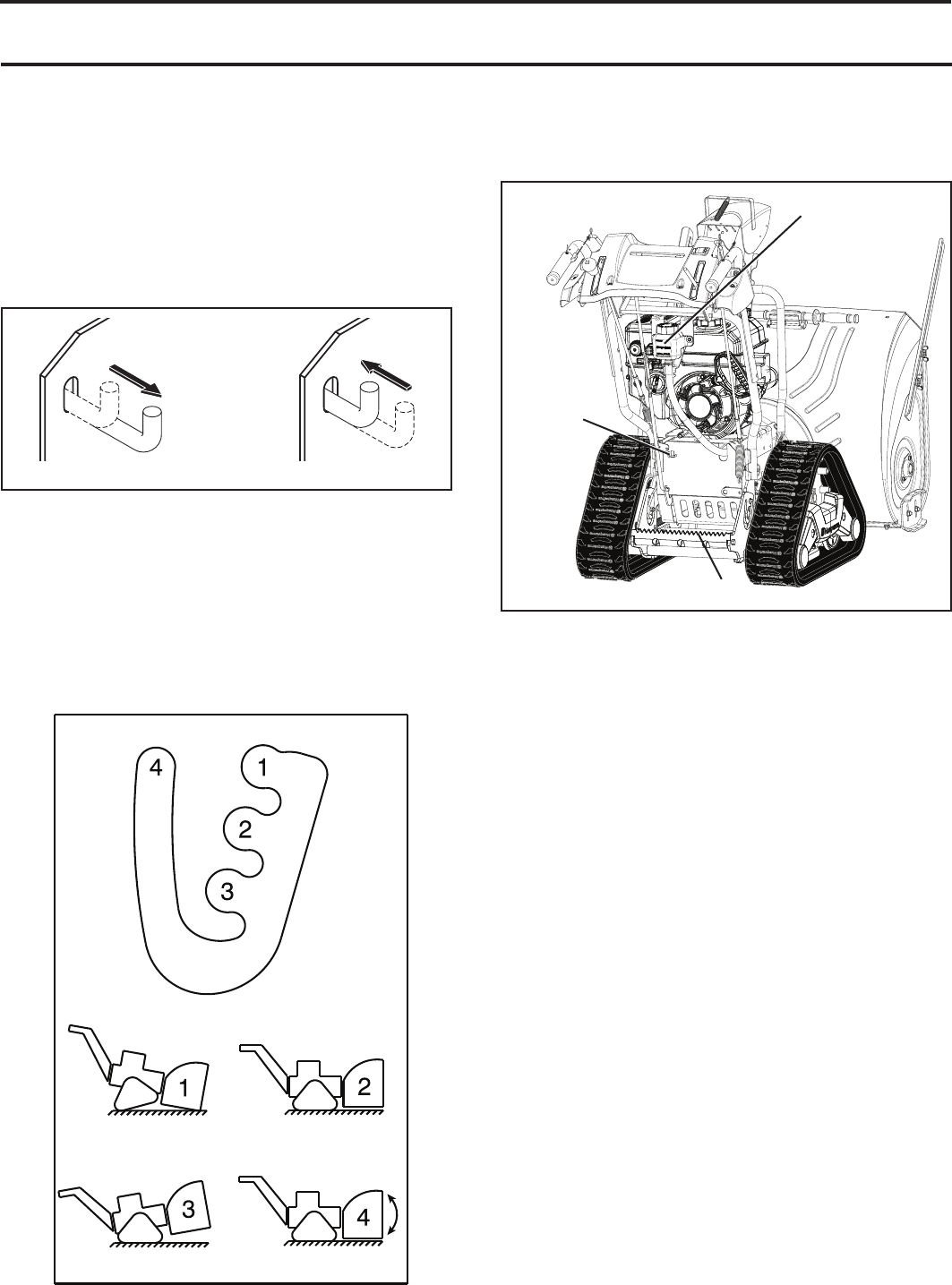 4
1
2
3
1
2
3
4