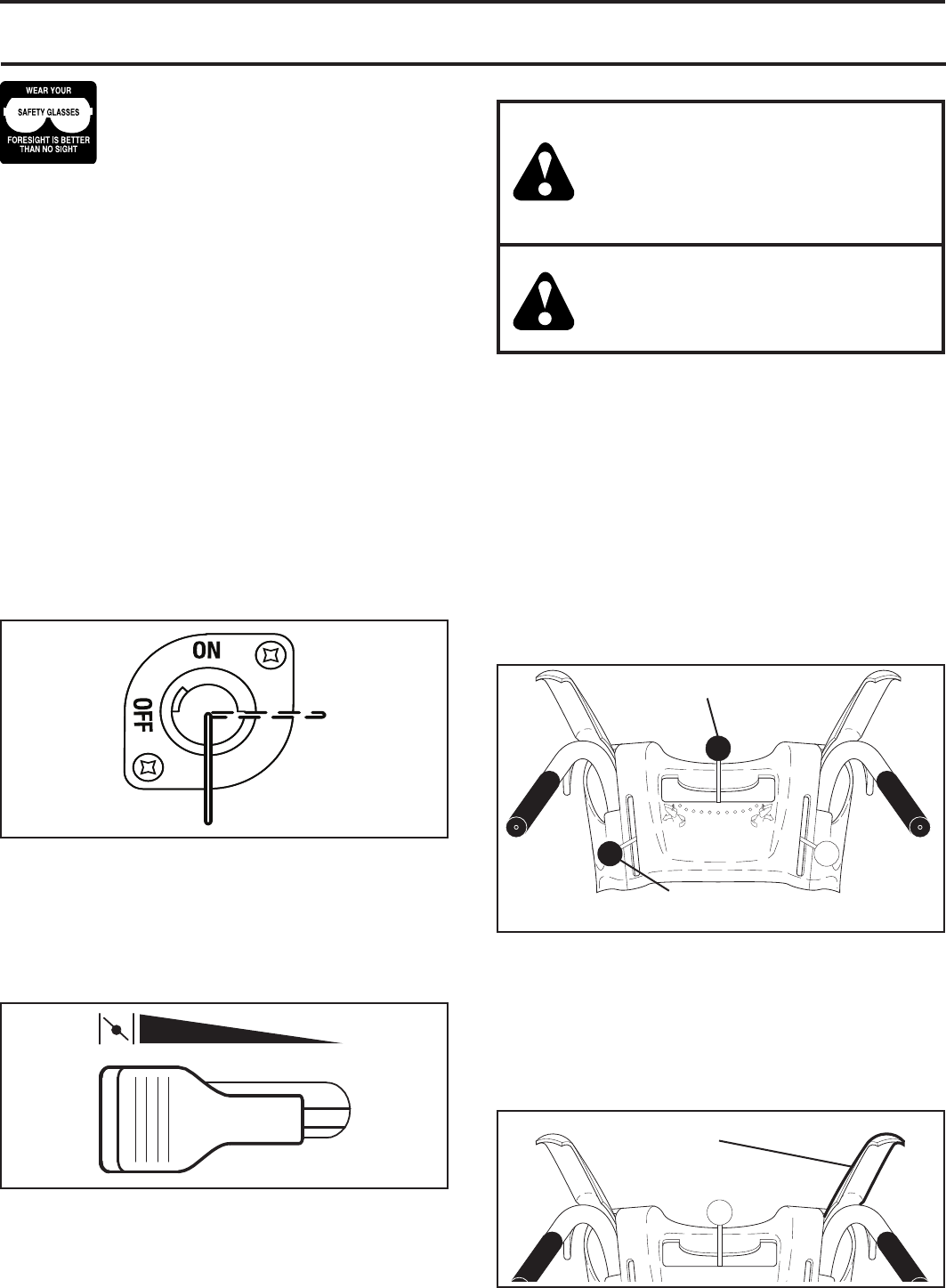 WEAR YOUR
SAFETY GLASSES
FORESIGHT IS BETTER THAN NO SIGHT

ON
OFF