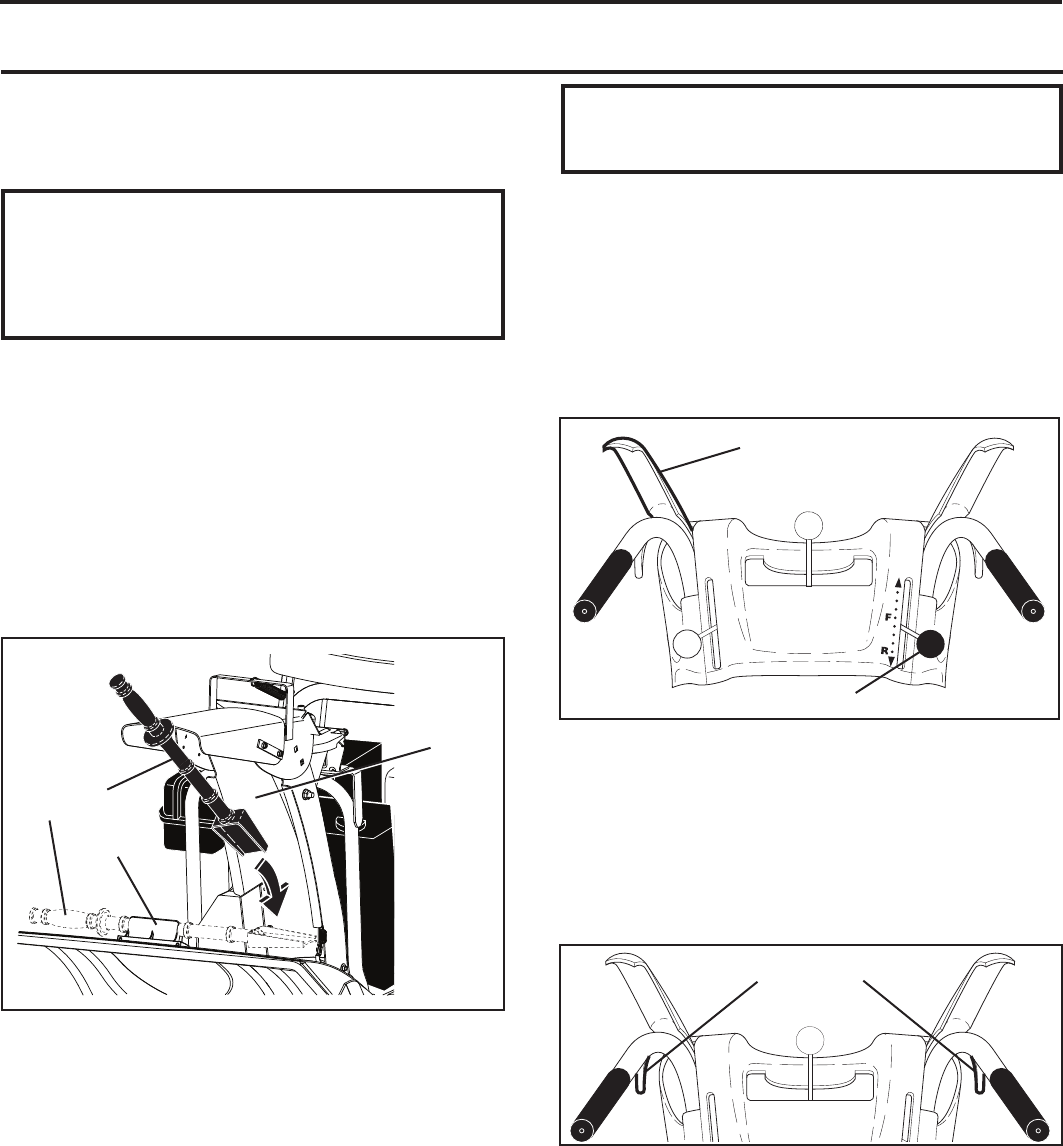 F
R