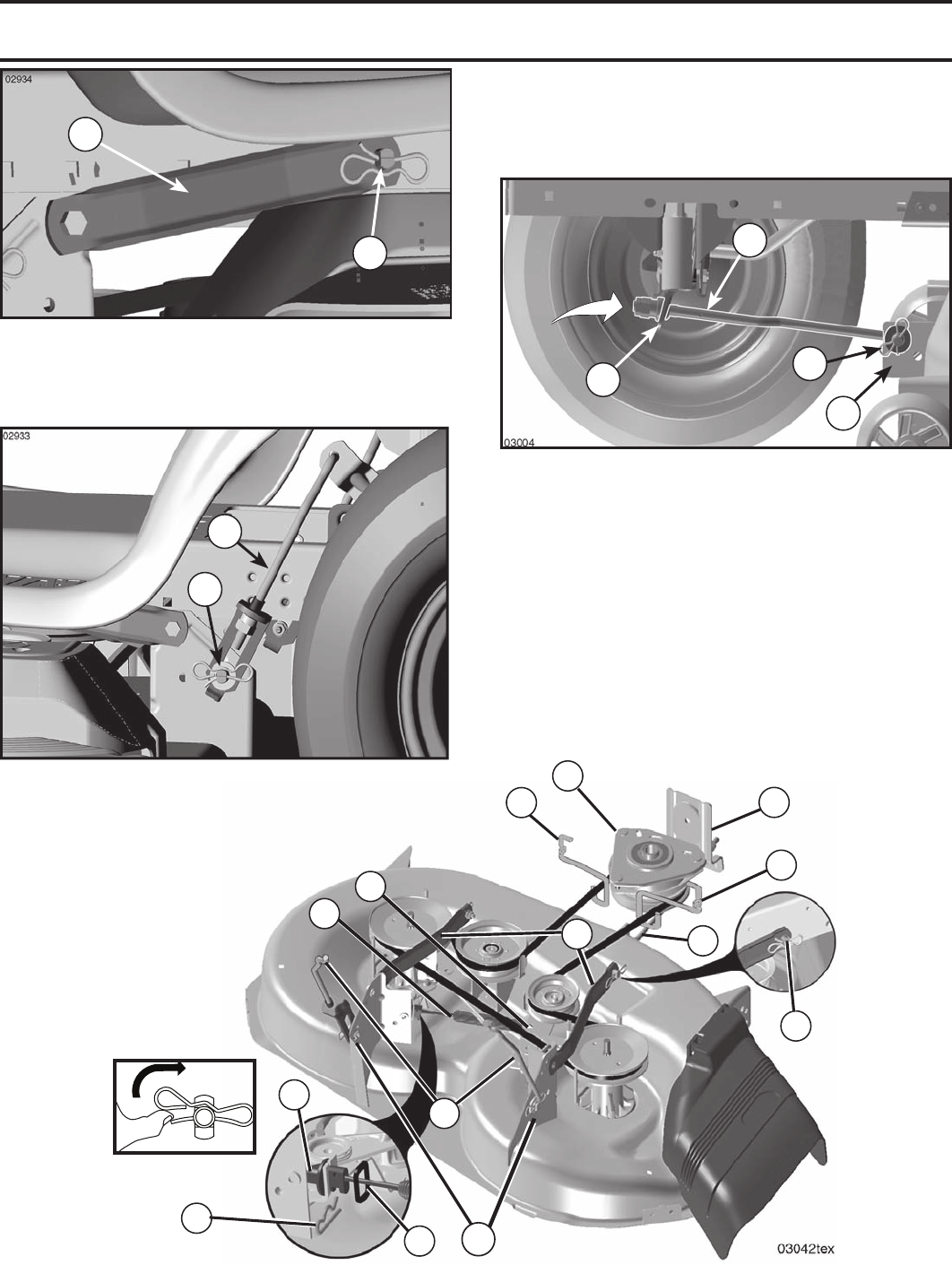 02934

02933

03004

03042tex