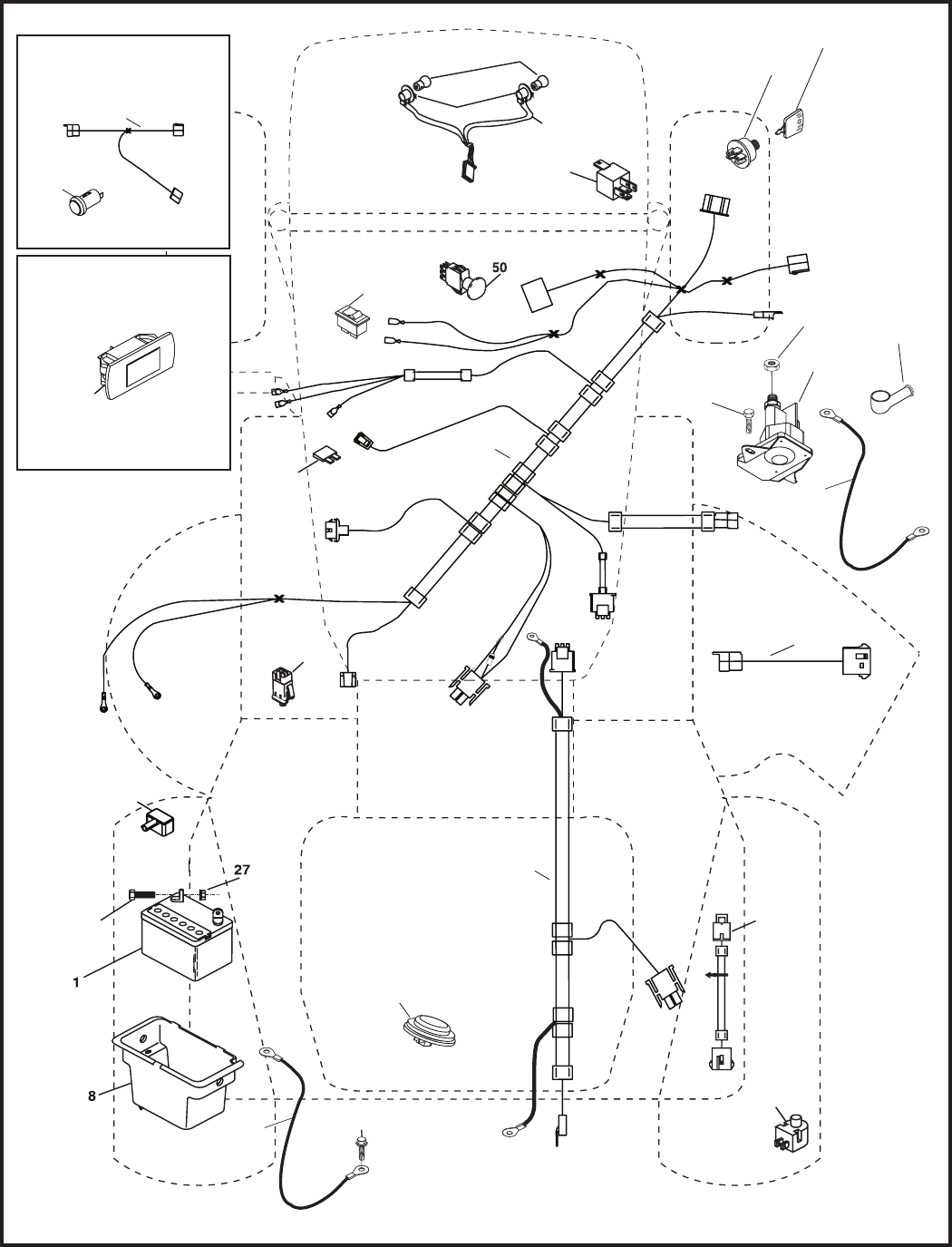 50

27

1

8