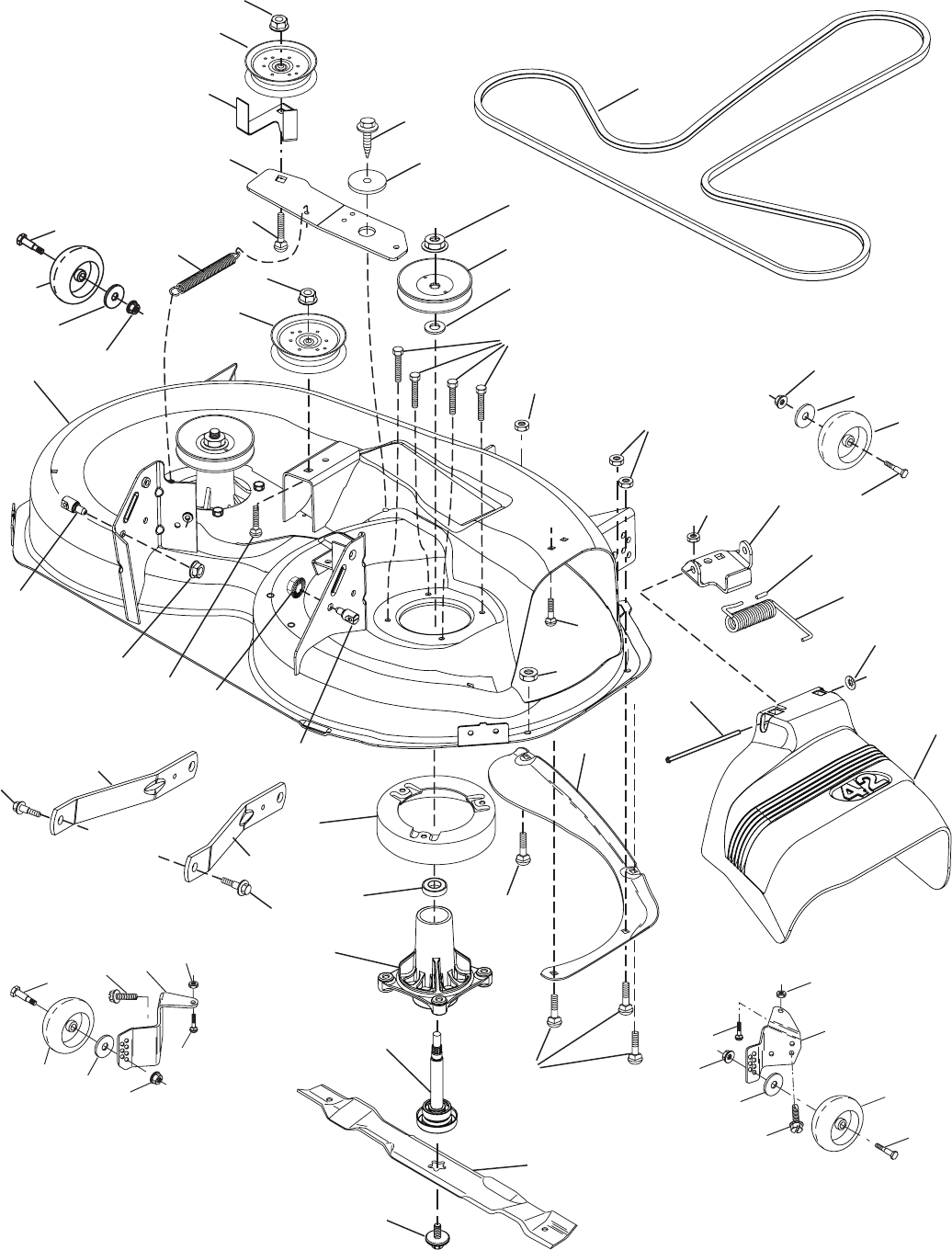 42