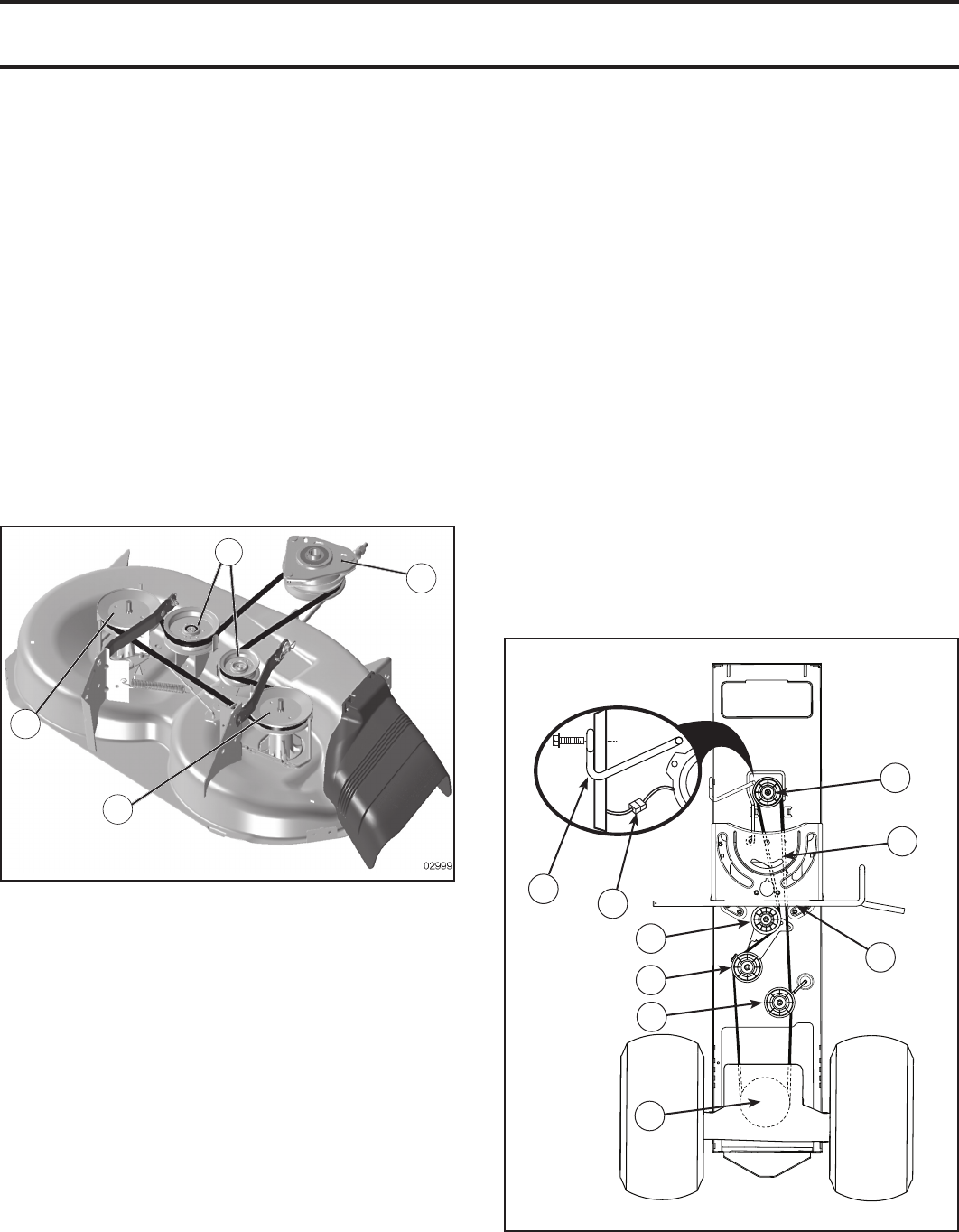 02999