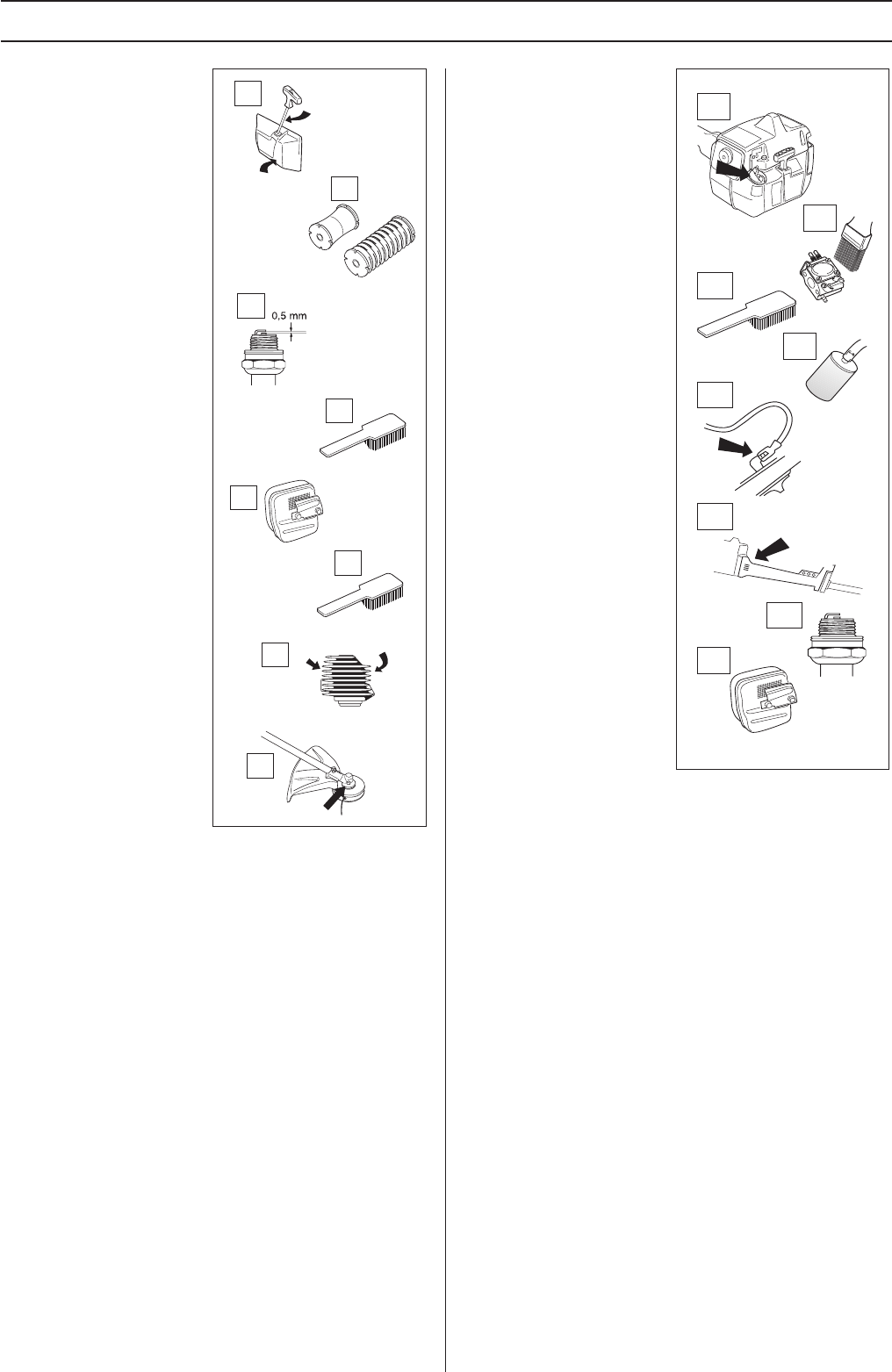 0,5 mm