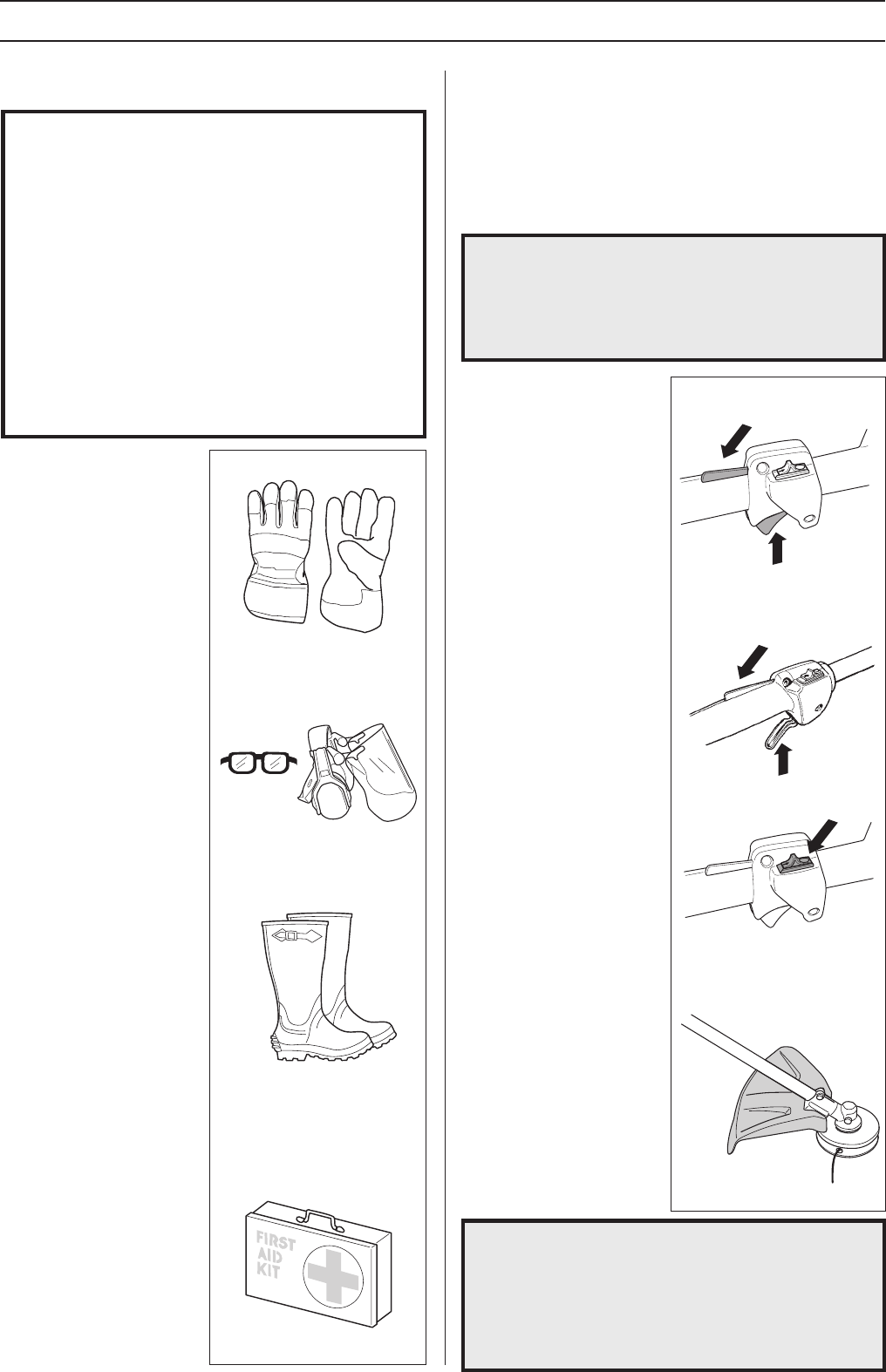 FIRST AID KIT