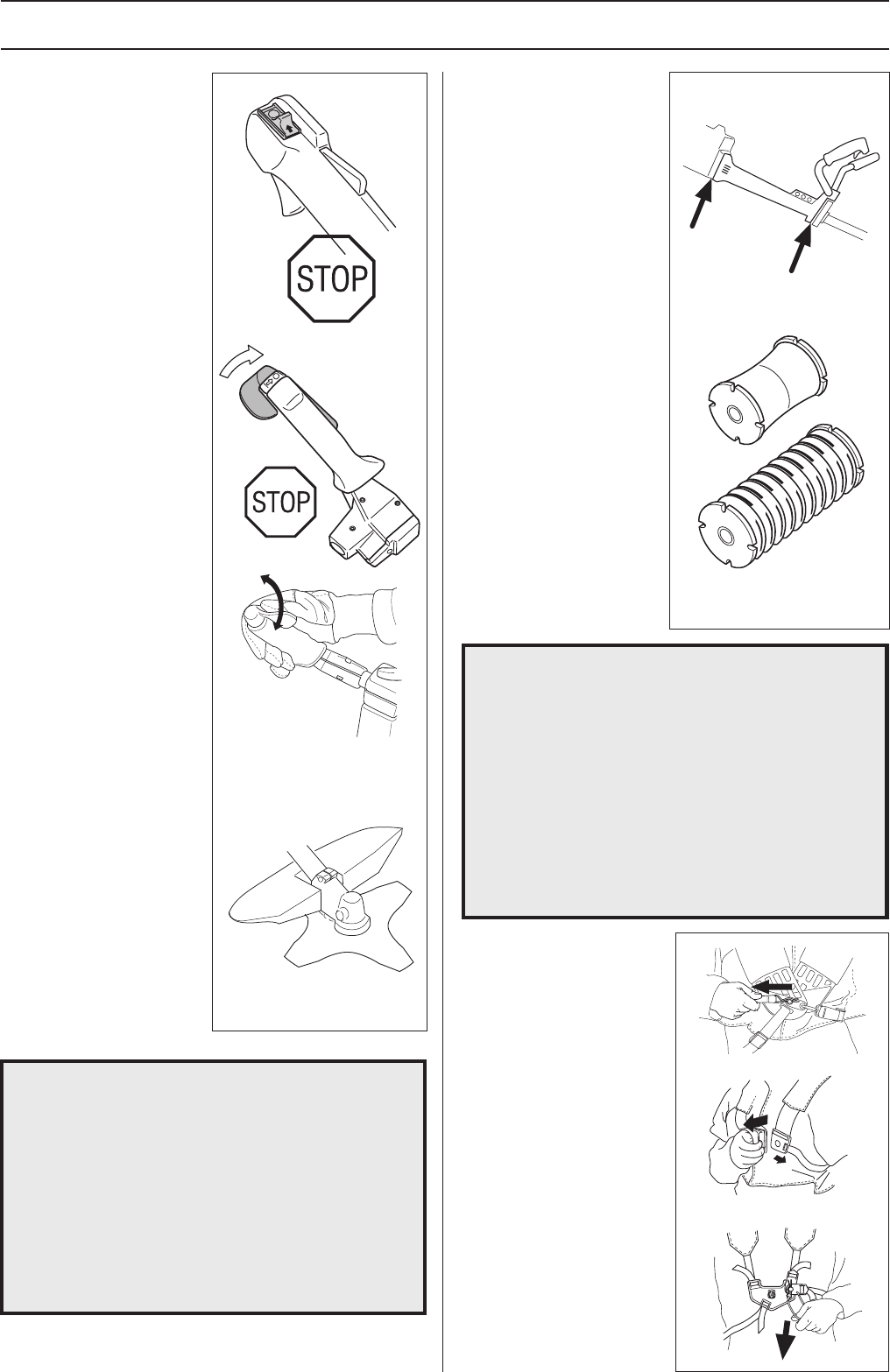 STOP

STOP