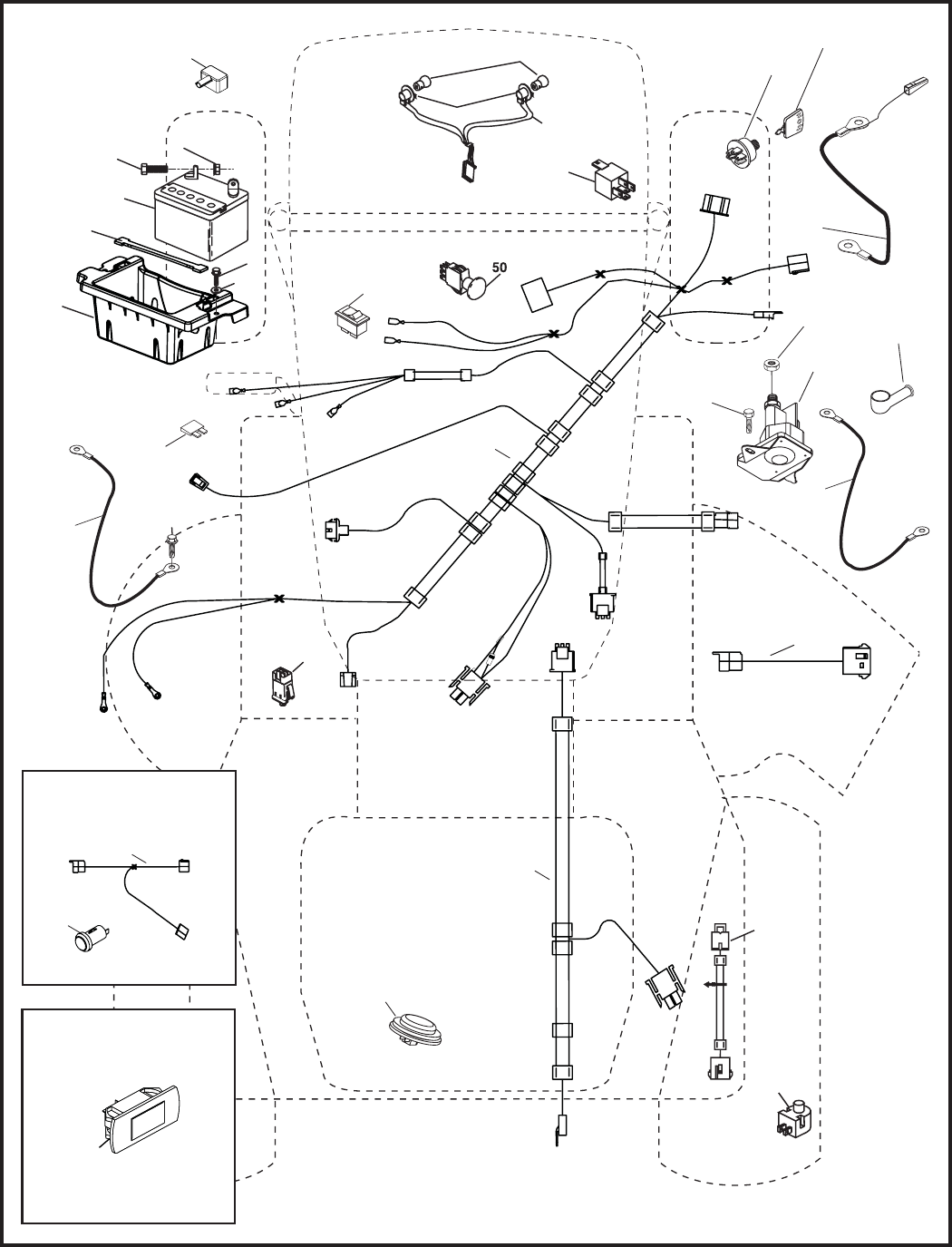 50