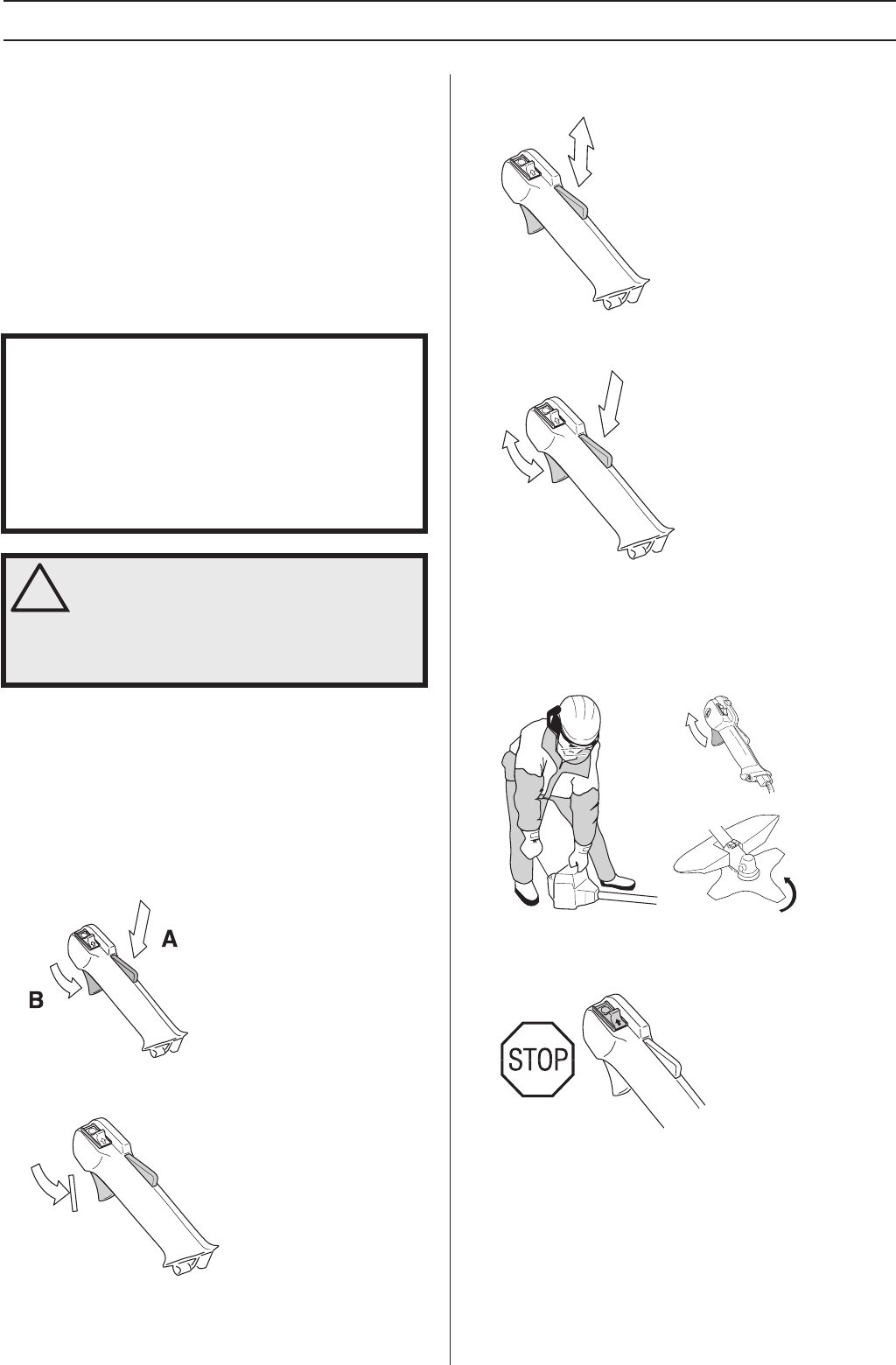 A

B

STOP