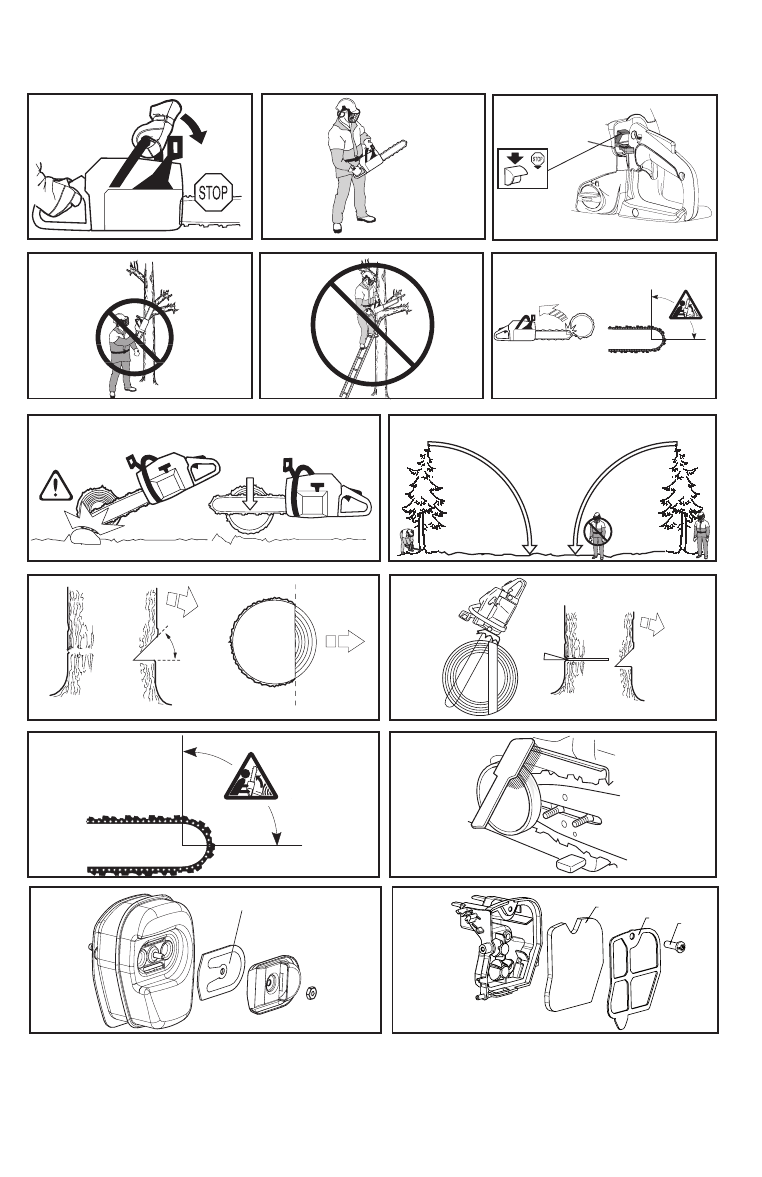 STOP

STOP