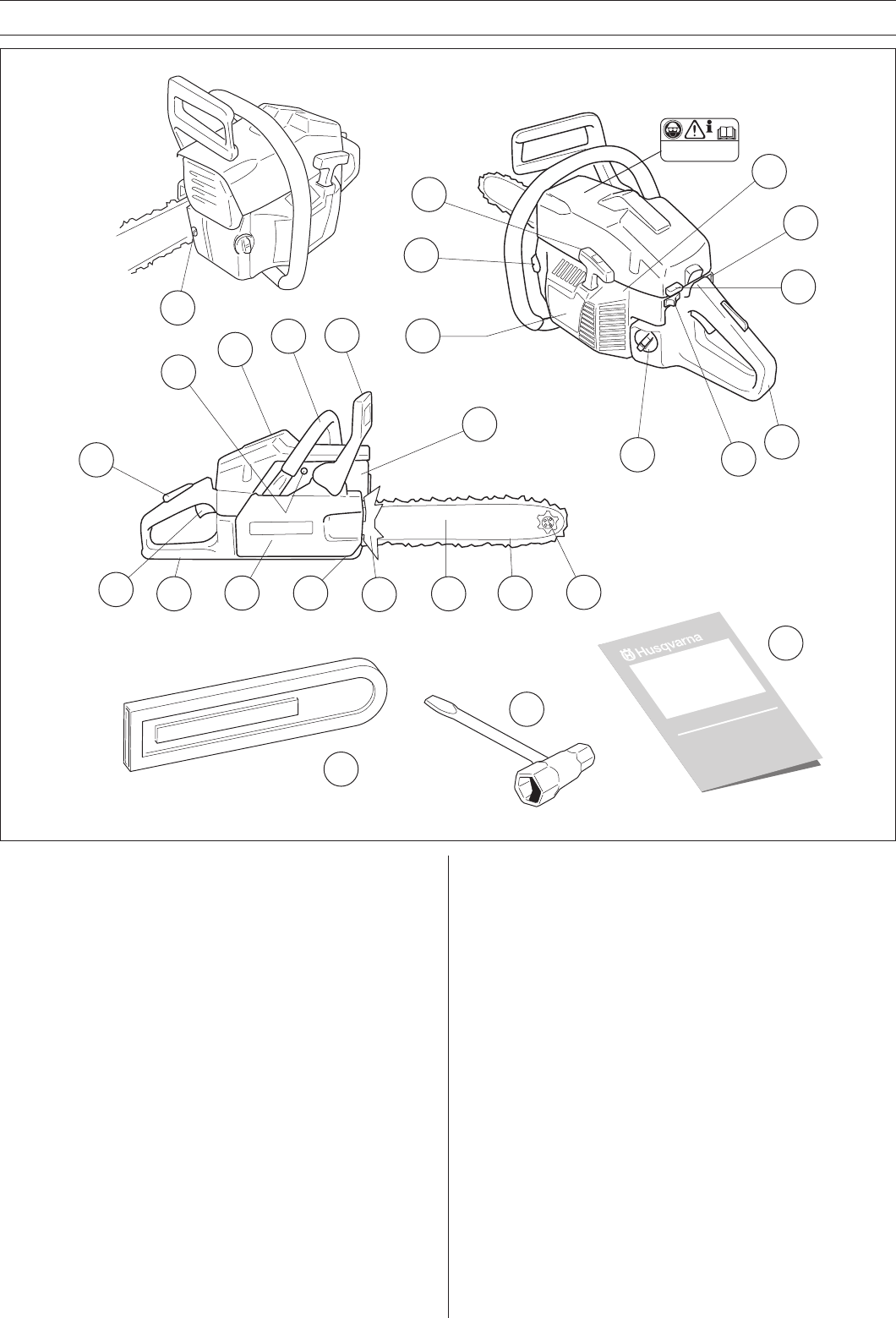 Husqvarna