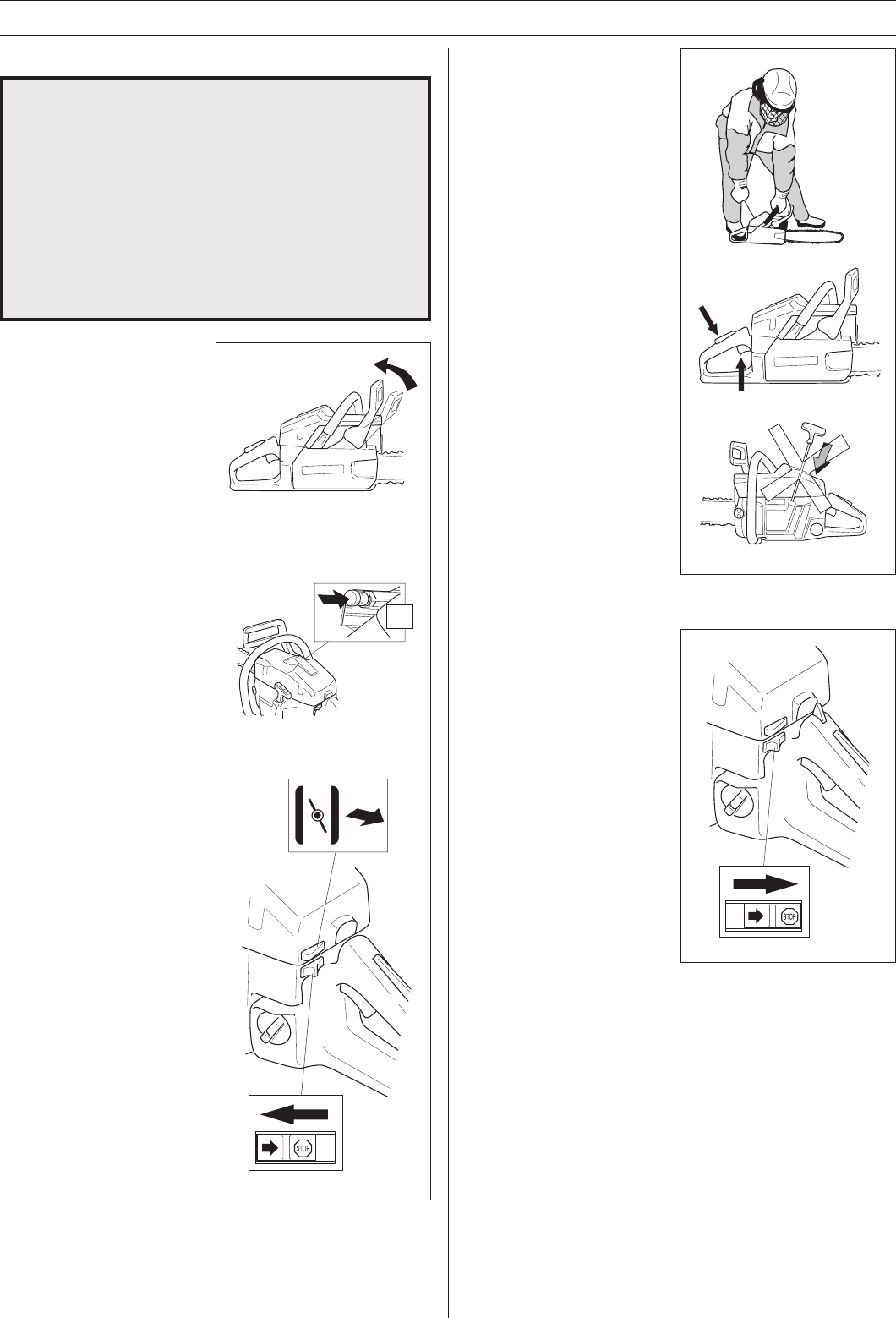 STOP

STOP