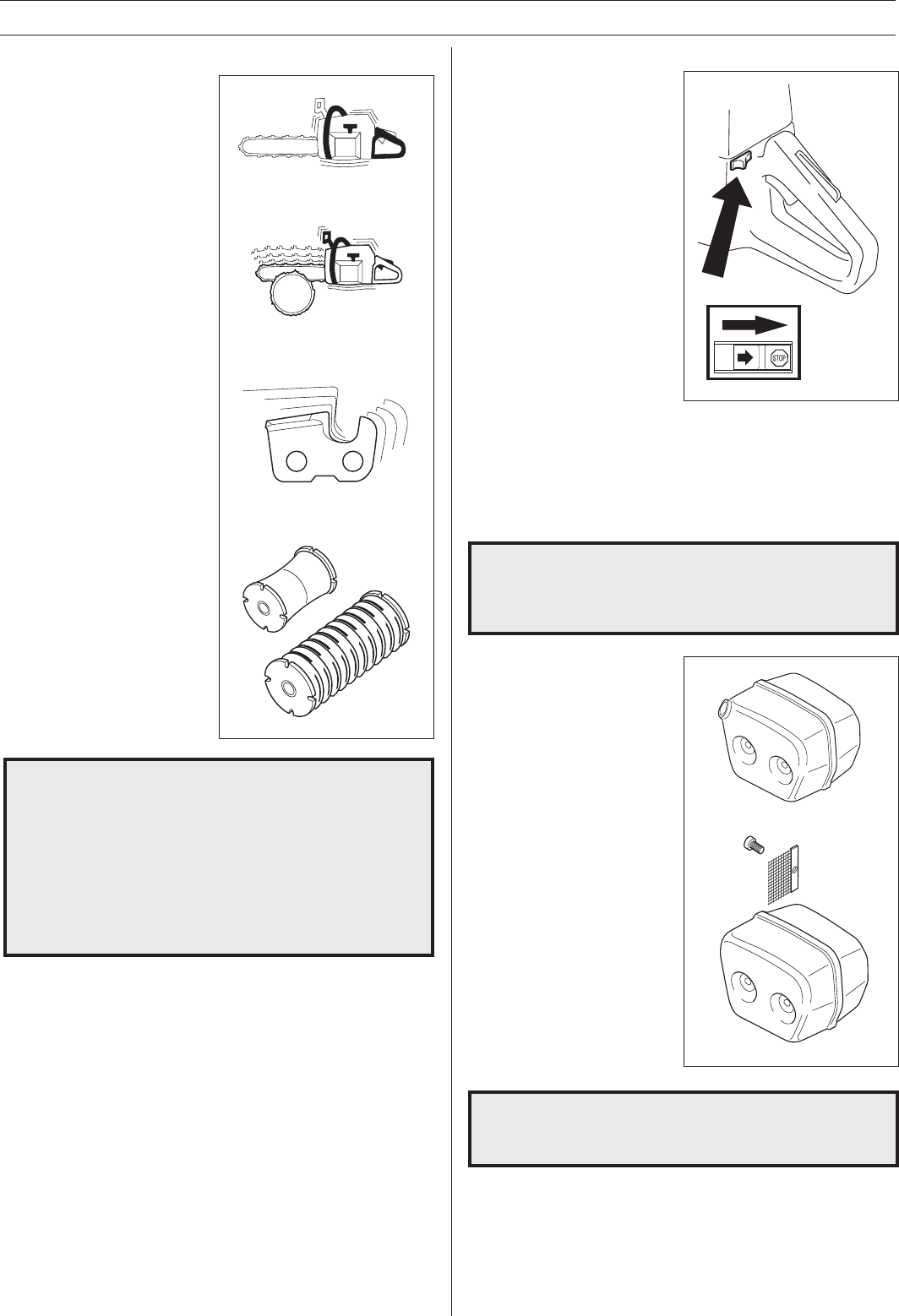 STOP