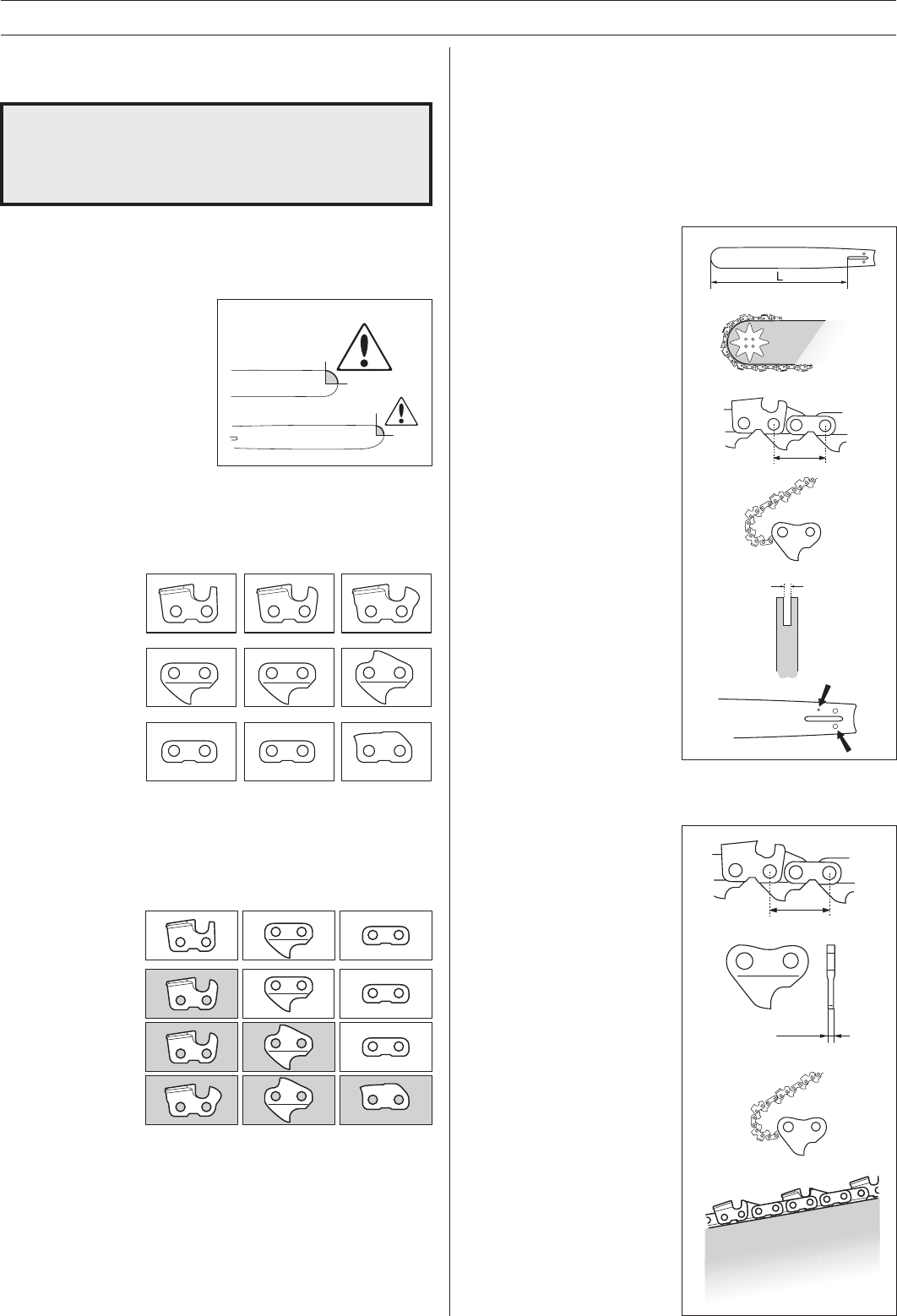 L