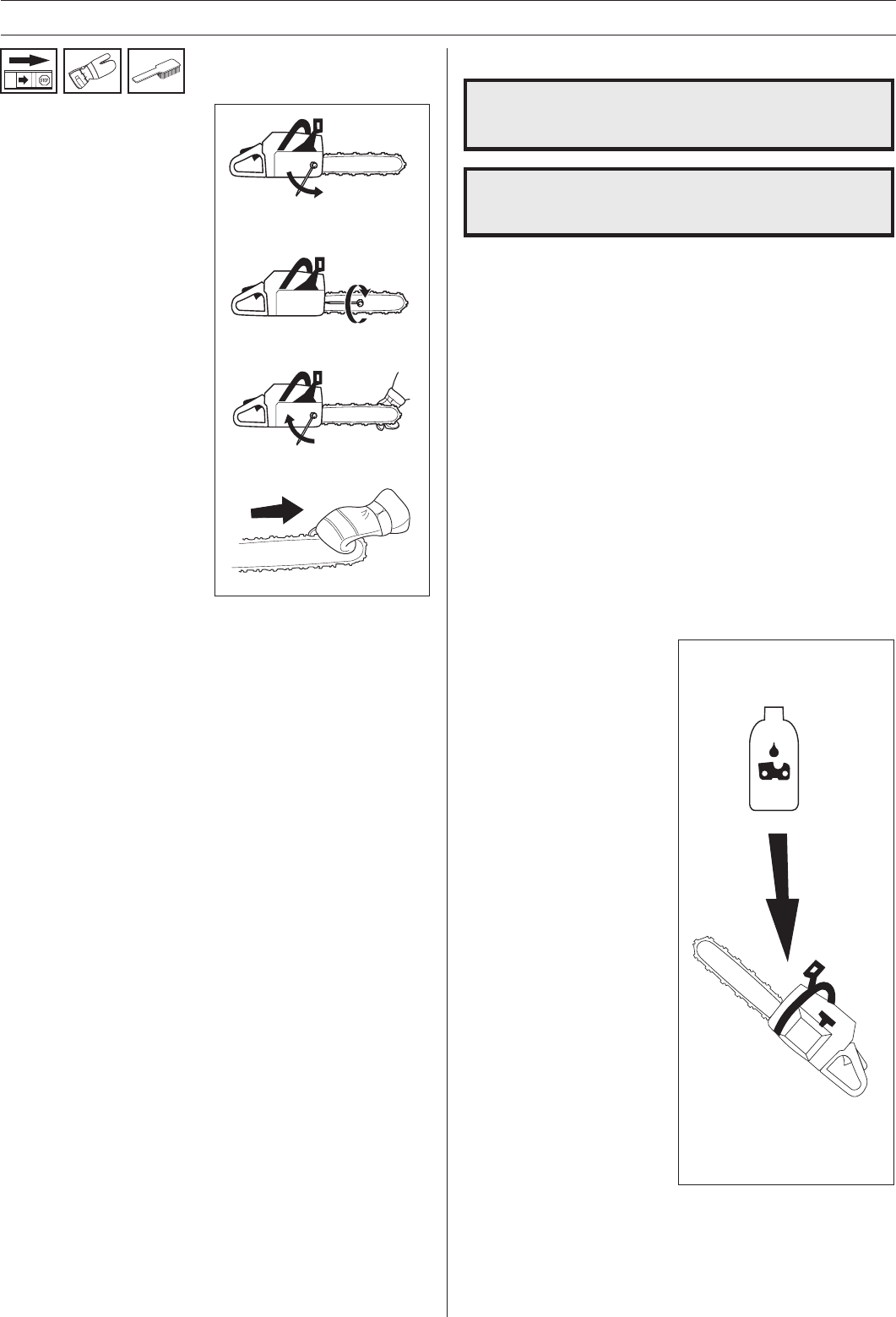 STOP